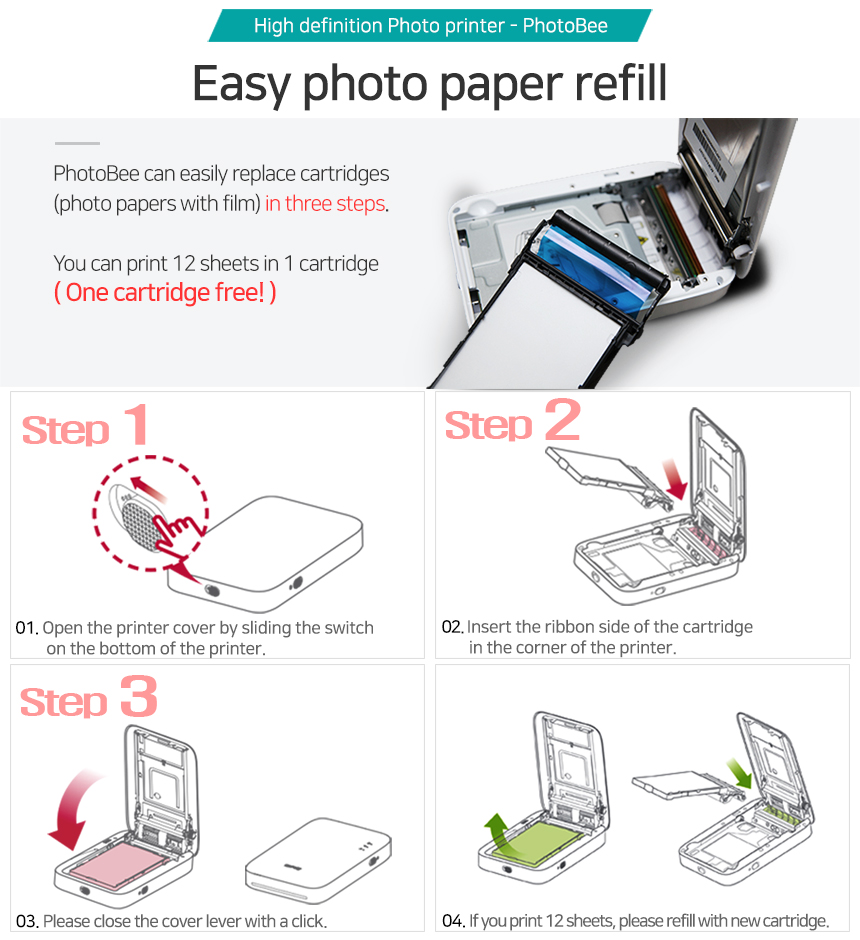 High definition Photo printer - PhotoBee

Easy photo paper refill

PhotoBee can easily replace cartridges (photo papers with film) in three steps.

You can print 12 sheets in 1 cartridge
( One cartridge free! )

Step 1

01. Open the printer cover by sliding the switch on the bottom of the printer.

Step 2

02. Insert the ribbon side of the cartridge in the corner of the printer.

Step 3

03. Please close the cover lever with a click.

04. If you print 12 sheets, please refill with new cartridge.