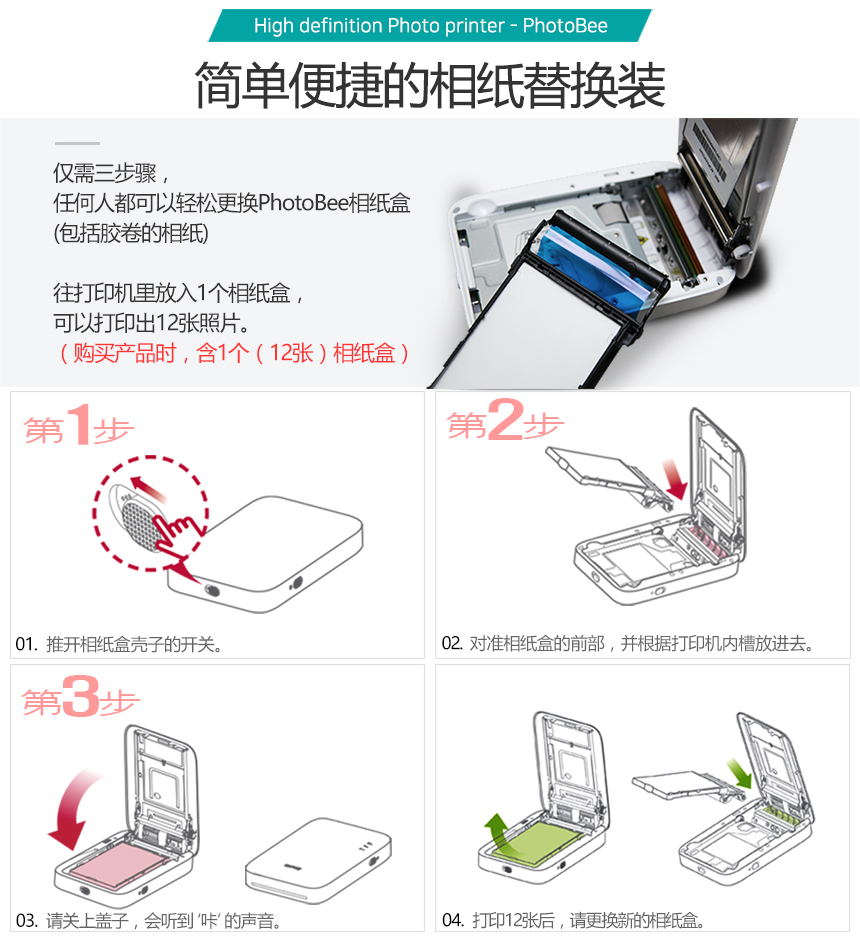 High definition Photo printer - PhotoBee

简单便捷的相纸替换装

仅需三步骤，
任何人都可以轻松更换PhotoBee相纸盒
(包括胶卷的相纸)

往打印机里放入1个相纸盒，
可以打印出12张照片。
（购买产品时，含1个（12张）相纸盒）

第1步

01. 推开相纸盒壳子的开关。

第2步

02. 对准相纸盒的前部，并根据打印机内槽放进去。

第3步

03. 请关上盖子，会听到 '咔' 的声音。

04. 打印12张后，请更换新的相纸盒。