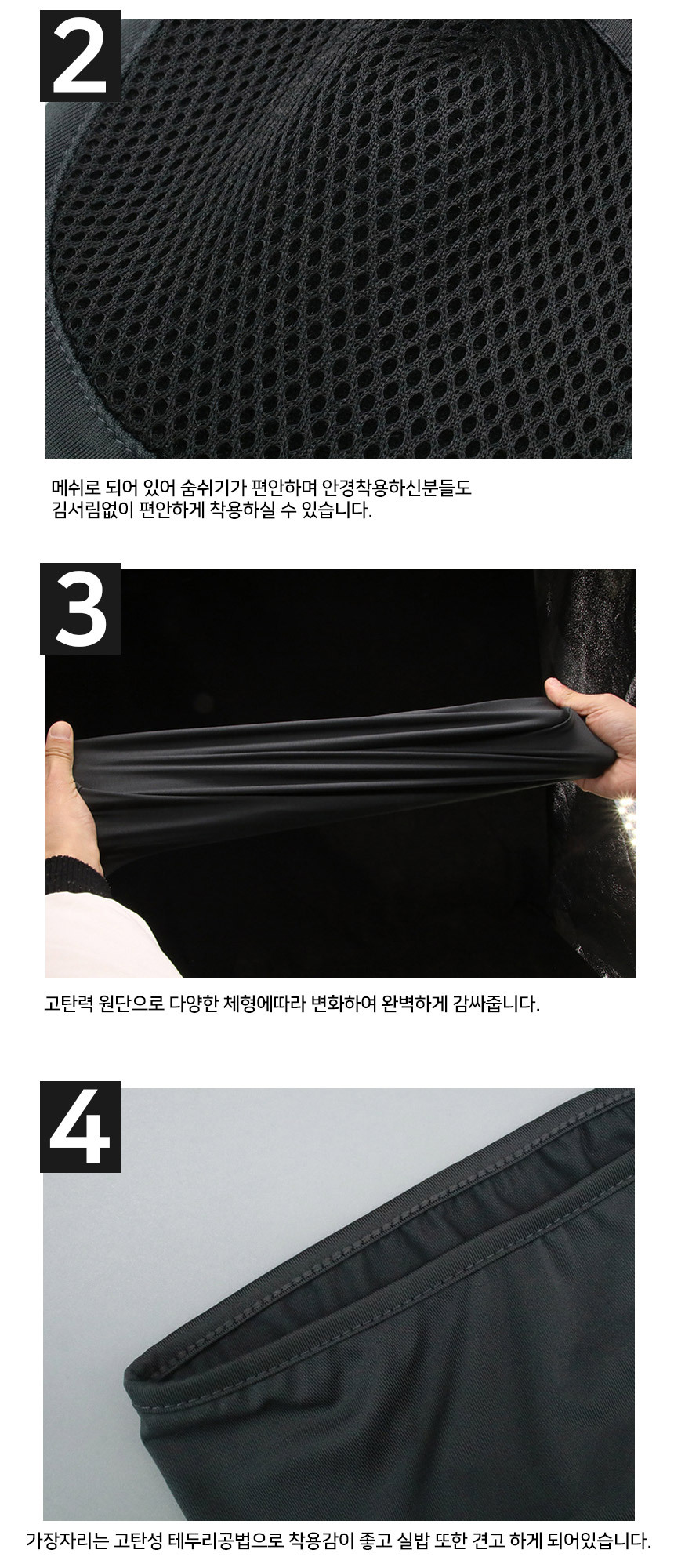 2

메쉬로 되어 있어 숨쉬기가 편안하며 안경착용하신분들도 김서림없이 편안하게 착용하실 수 있습니다.

3

고탄력 원단으로 다양한 체형에따라 변화하여 완벽하게 감싸줍니다.

4

가장자리는 고탄성 테두리공법으로 착용감이 좋고 실밥 또한 견고 하게 되어있습니다.