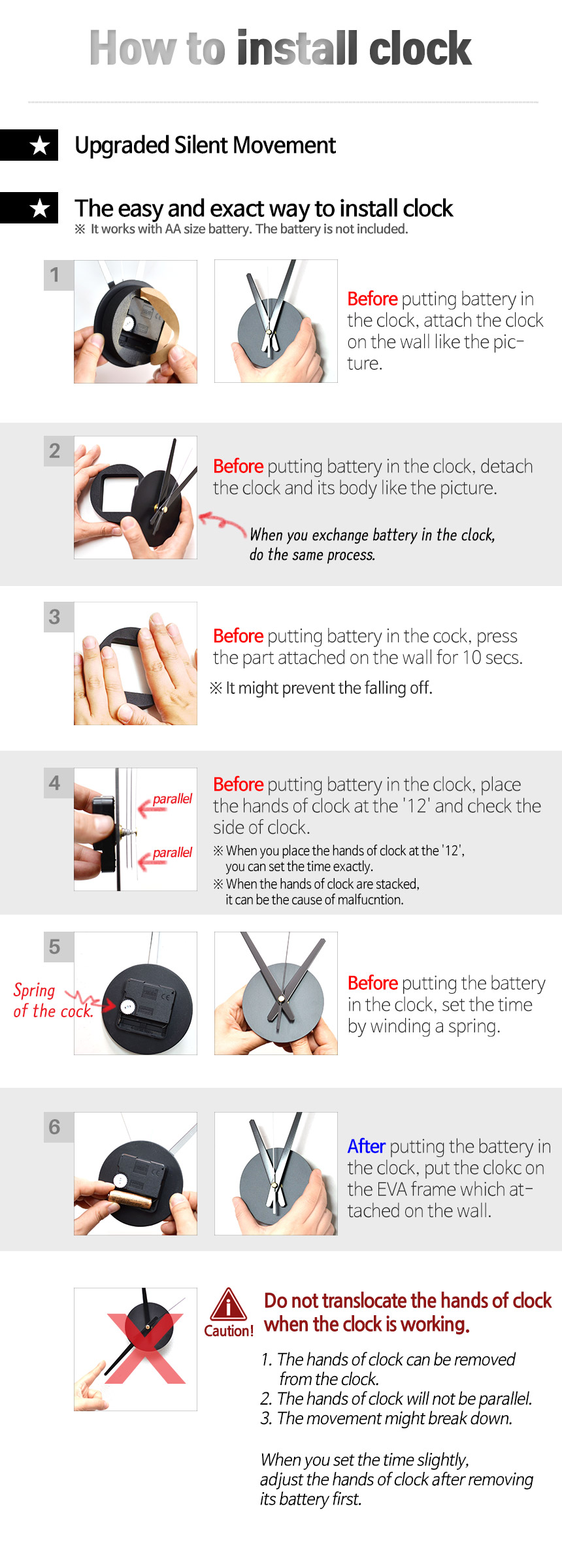 How to install clock

★ Upgraded Silent Movement

★ The easy and exact way to install clock
※ It works with AA size battery. The battery is not included.

1

Before putting battery in the clock, attach the clock on the wall like the picture.

2

Before putting battery in the clock, detach the clock and its body like the picture.

When you exchange battery in the clock, do the same process.

3

Before putting battery in the cock, press the part attached on the wall for 10 secs.

※ It might prevent the falling off.

4

parallel

parallel

Before putting battery in the clock, place the hands of clock at the '12' and check the side of clock.

※ When you place the hands of clock at the '12', you can set the time exactly.
※ When the hands of clock are stacked, it can be the cause of malfucntion.

5

Spring of the cock.

Before putting the battery in the clock, set the time by winding a spring.

6

After putting the battery in the clock, put the clokc on the EVA frame which attached on the wall.

Caution!

Do not translocate the hands of clock when the clock is working.

1. The hands of clock can be removed from the clock.
2. The hands of clock will not be parallel.
3. The movement might break down.

When you set the time slightly, adjust the hands of clock after removing its battery first.