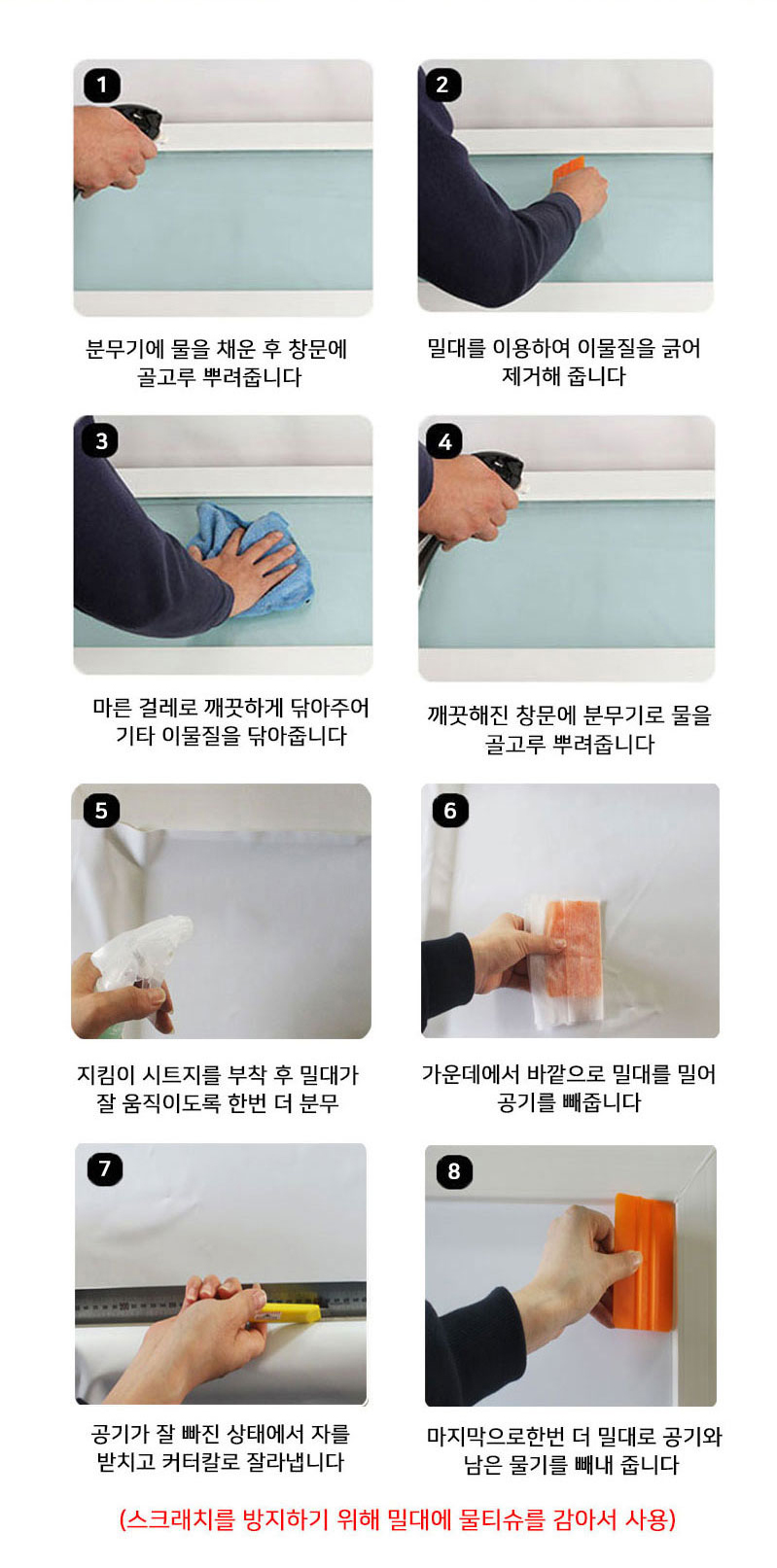 1

분무기에 물을 채운 후 창문에 골고루 뿌려줍니다

2

밀대를 이용하여 이물질을 긁어 제거해 줍니다

3

마른 걸레로 깨끗하게 닦아주어 기타 이물질을 닦아줍니다

4

깨끗해진 창문에 분무기로 물을 골고루 뿌려줍니다

5

지킴이 시트지를 부착 후 밀대가 잘 움직이도록 한번 더 분무

6

가운데에서 바깥으로 밀대를 밀어 공기를 빼줍니다

7

공기가 잘 빠진 상태에서 자를 받치고 커터칼로 잘라냅니다

8

마지막으로한번 더 밀대로 공기와 남은 물기를 빼내 줍니다

(스크래치를 방지하기 위해 밀대에 물티슈를 감아서 사용)