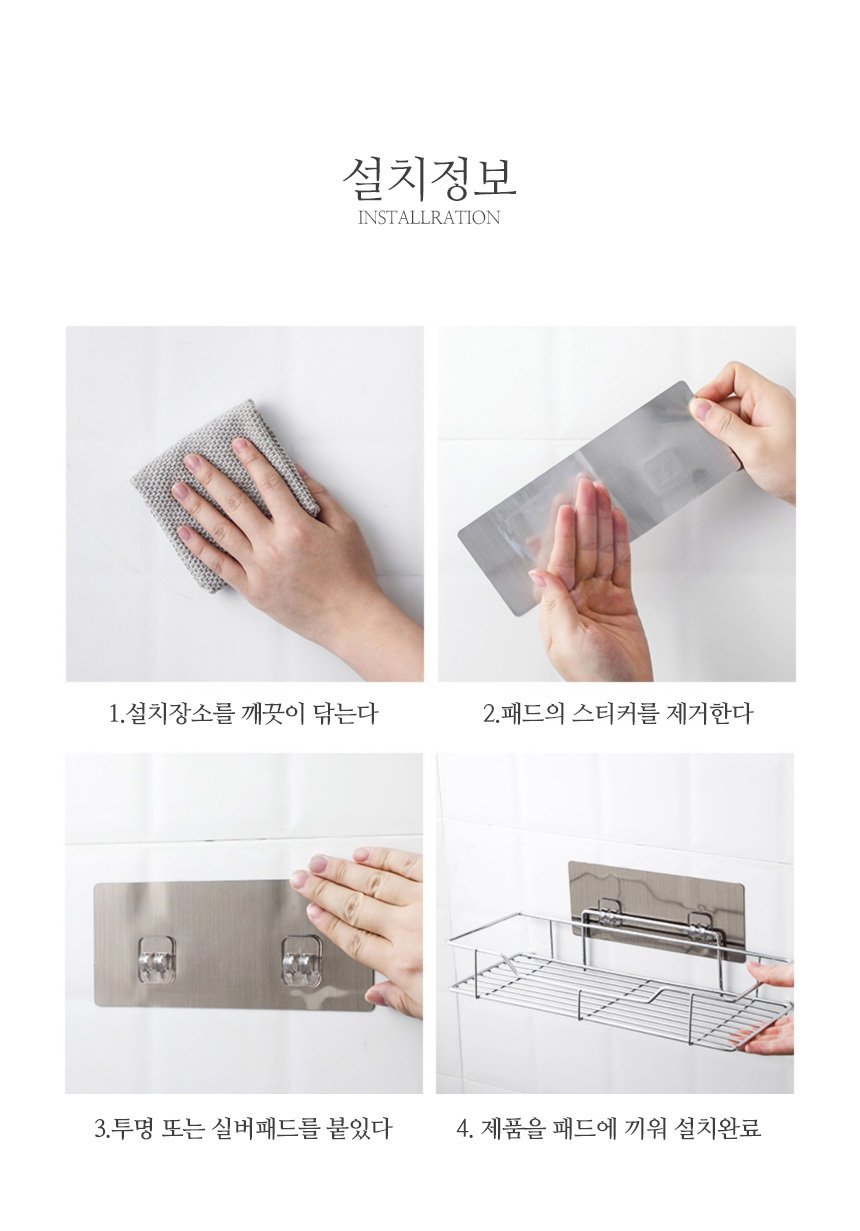 설치정보
INSTALLRATION

1.설치장소를 깨끗이 닦는다

2.패드의 스티커를 제거한다

3.투명 또는 실버패드를 붙있다

4. 제품을 패드에 끼워 설치완료