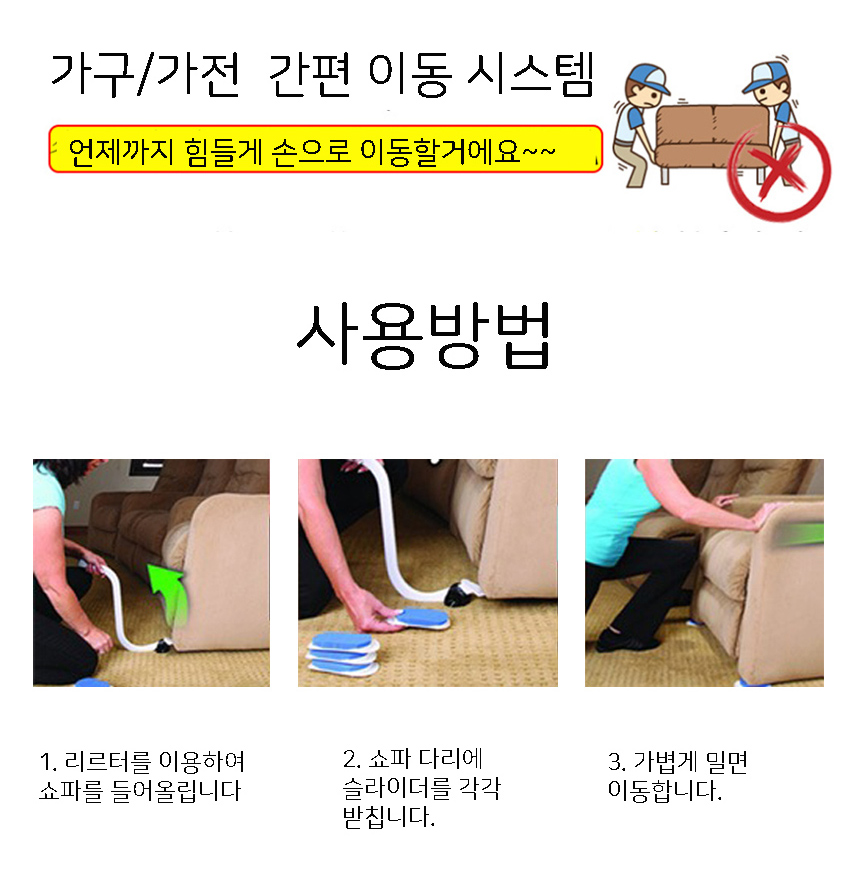 가구/가전 간편 이동 시스템

언제까지 힘들게 손으로 이동할거에요~~

사용방법

1. 리르터를 이용하여 쇼파를 들어올립니다

2. 쇼파 다리에 슬라이더를 각각 받칩니다.

3. 가볍게 밀면 이동합니다.