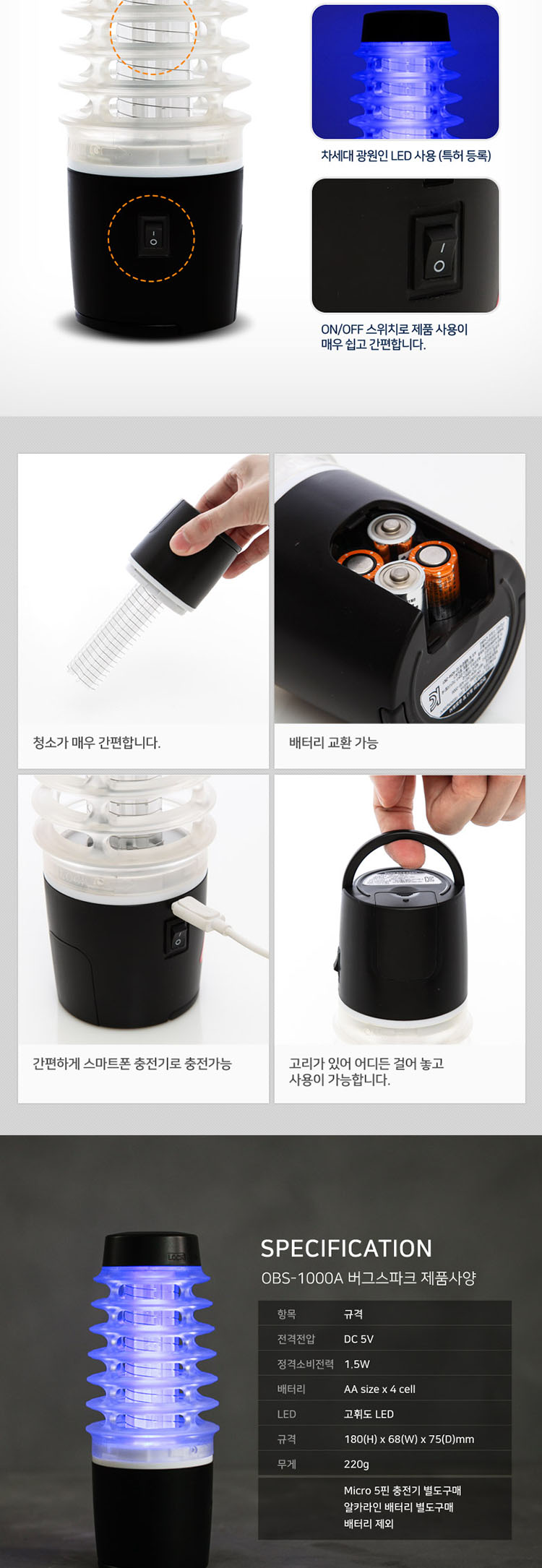 차세대 광원인 LED 사용 (특허 등록)

ON/OFF 스위치로 제품 사용이 매우 쉽고 간편합니다.

청소가 매우 간편합니다.

배터리 교환 가능

간편하게 스마트폰 충전기로 충전가능

고리가 있어 어디든 걸어 놓고 사용이 가능합니다.

SPECIFICATION

OBS-1000A 버그스파크 제품사양

| 항목 | 규격 |
|---|---|
| 전격전압 | DC 5V |
| 정격소비전력 | 1.5W |
| 배터리 | AA size x 4 cell |
| LED | 고휘도 LED |
| 규격 | 180(H) x 68(W) x 75(D)mm |
| 무게 | 220g |
|  | Micro 5핀 충전기 별도구매 알카라인 배터리 별도구매 배터리 제외 |