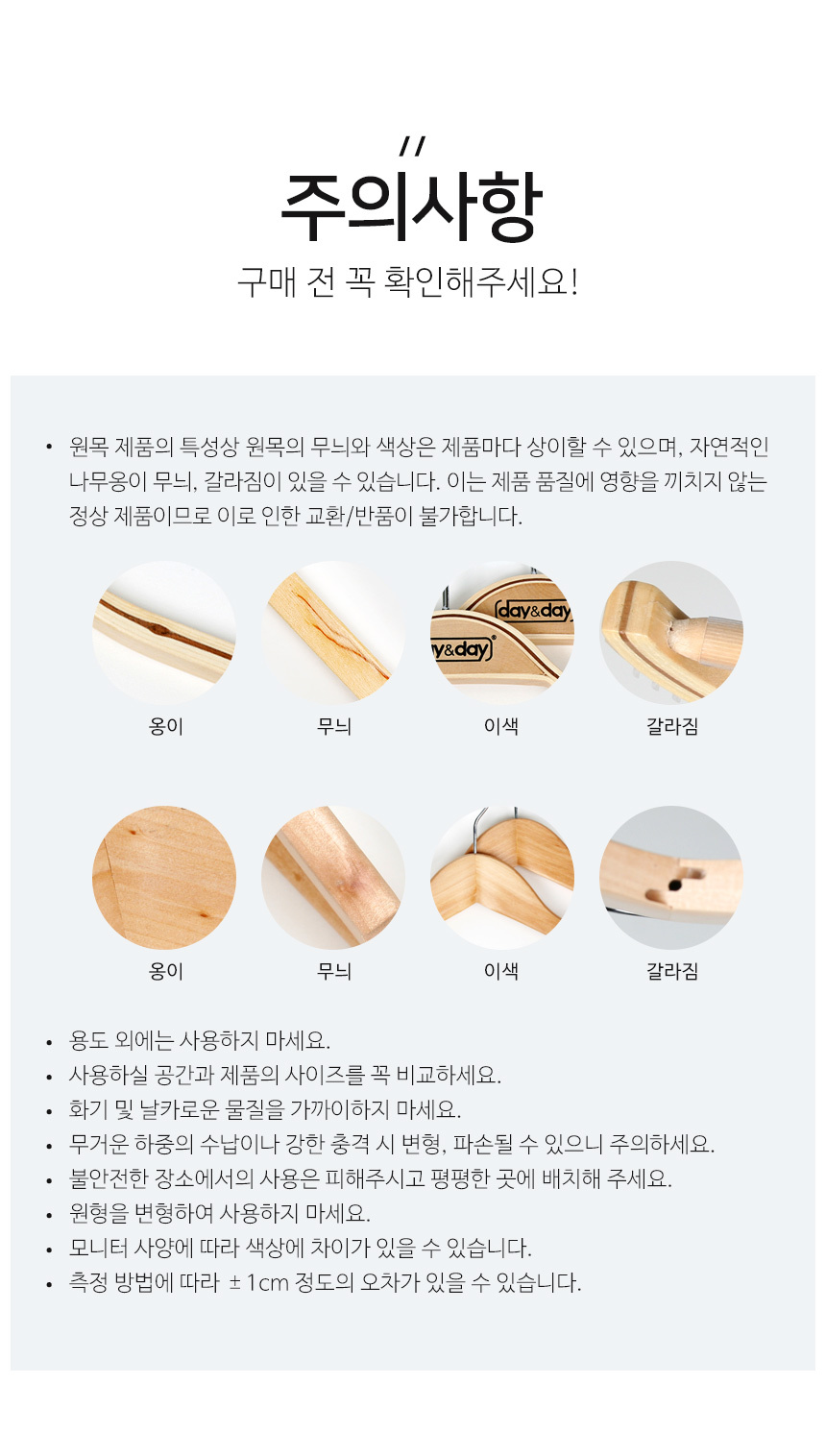 //

주의사항

구매 전 꼭 확인해주세요!

• 원목 제품의 특성상 원목의 무늬와 색상은 제품마다 상이할 수 있으며, 자연적인 나무옹이 무늬, 갈라짐이 있을 수 있습니다. 이는 제품 품질에 영향을 끼치지 않는 정상 제품이므로 이로 인한 교환/반품이 불가합니다.

day&day

y&day

옹이

무늬

이색

갈라짐

옹이

무늬

이색

갈라짐

• 용도 외에는 사용하지 마세요.
• 사용하실 공간과 제품의 사이즈를 꼭 비교하세요.
• 화기 및 날카로운 물질을 가까이하지 마세요.
• 무거운 하중의 수납이나 강한 충격 시 변형, 파손될 수 있으니 주의하세요.
• 불안전한 장소에서의 사용은 피해주시고 평평한 곳에 배치해 주세요.
• 원형을 변형하여 사용하지 마세요.
• 모니터 사양에 따라 색상에 차이가 있을 수 있습니다.
• 측정 방법에 따라 ± 1cm 정도의 오차가 있을 수 있습니다.