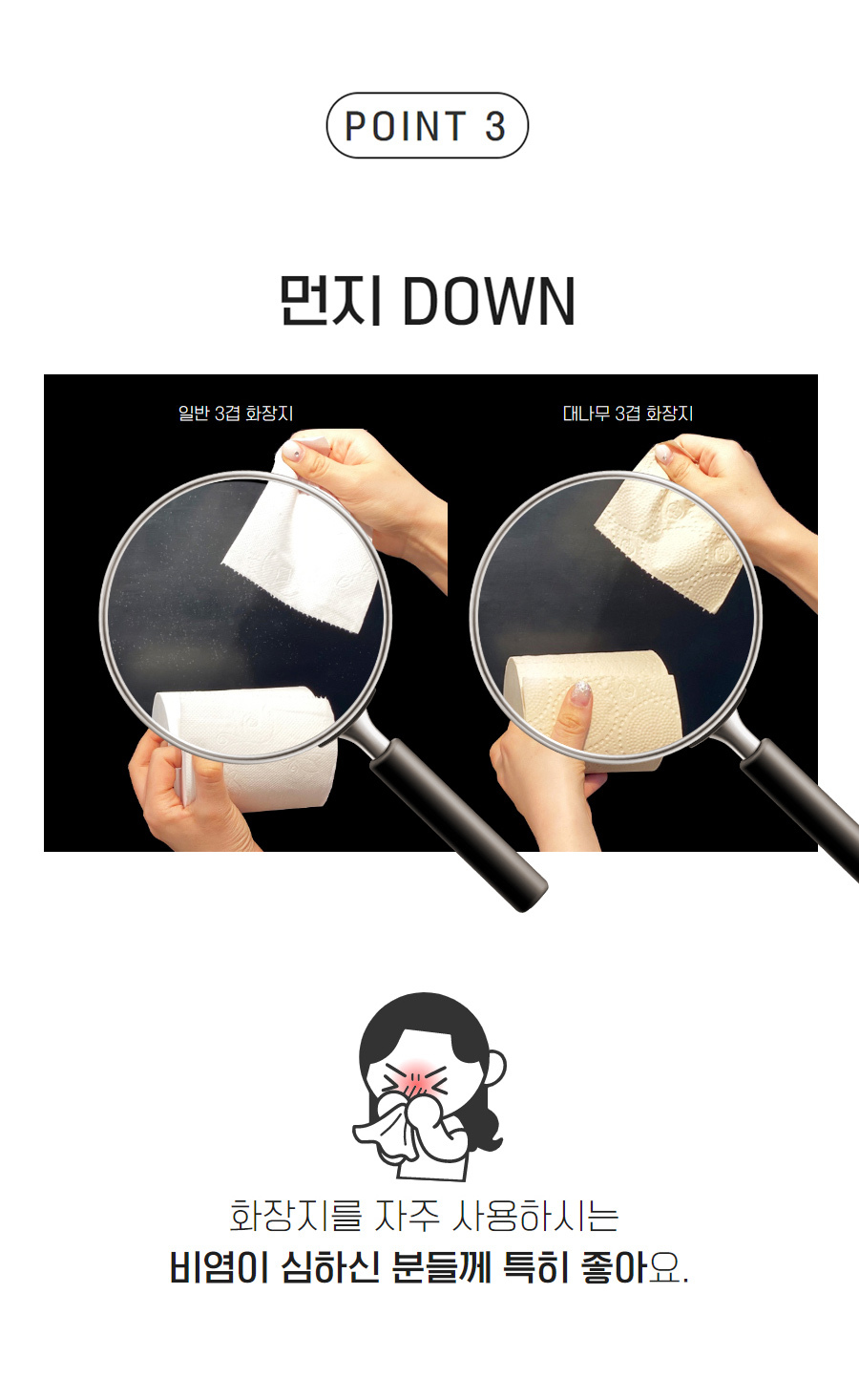 POINT 3

먼지 DOWN

일반 3겹 화장지

대나무 3겹 화장지

화장지를 자주 사용하시는
비염이 심하신 분들께 특히 좋아요.