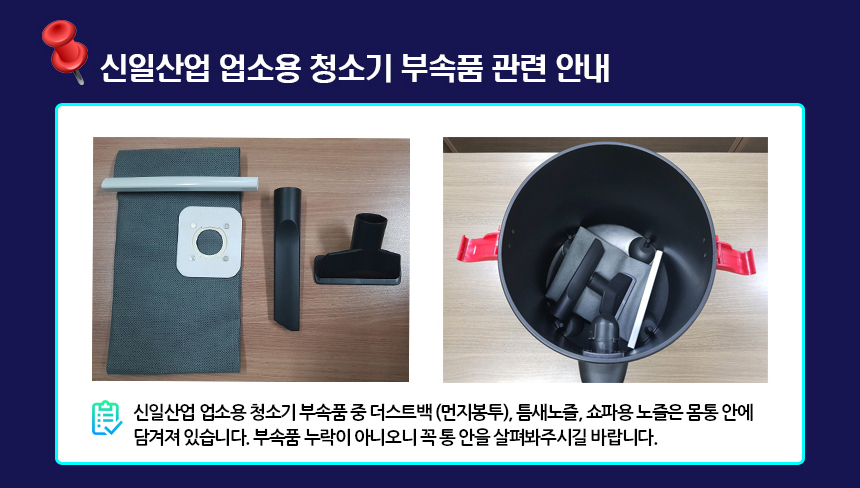 신일산업 업소용 청소기 부속품 관련 안내

신일산업 업소용 청소기 부속품 중 더스트백 (먼지봉투), 틈새노즐, 쇼파용 노즐은 몸통 안에 담겨져 있습니다. 부속품 누락이 아니오니 꼭 통 안을 살펴봐주시길 바랍니다.