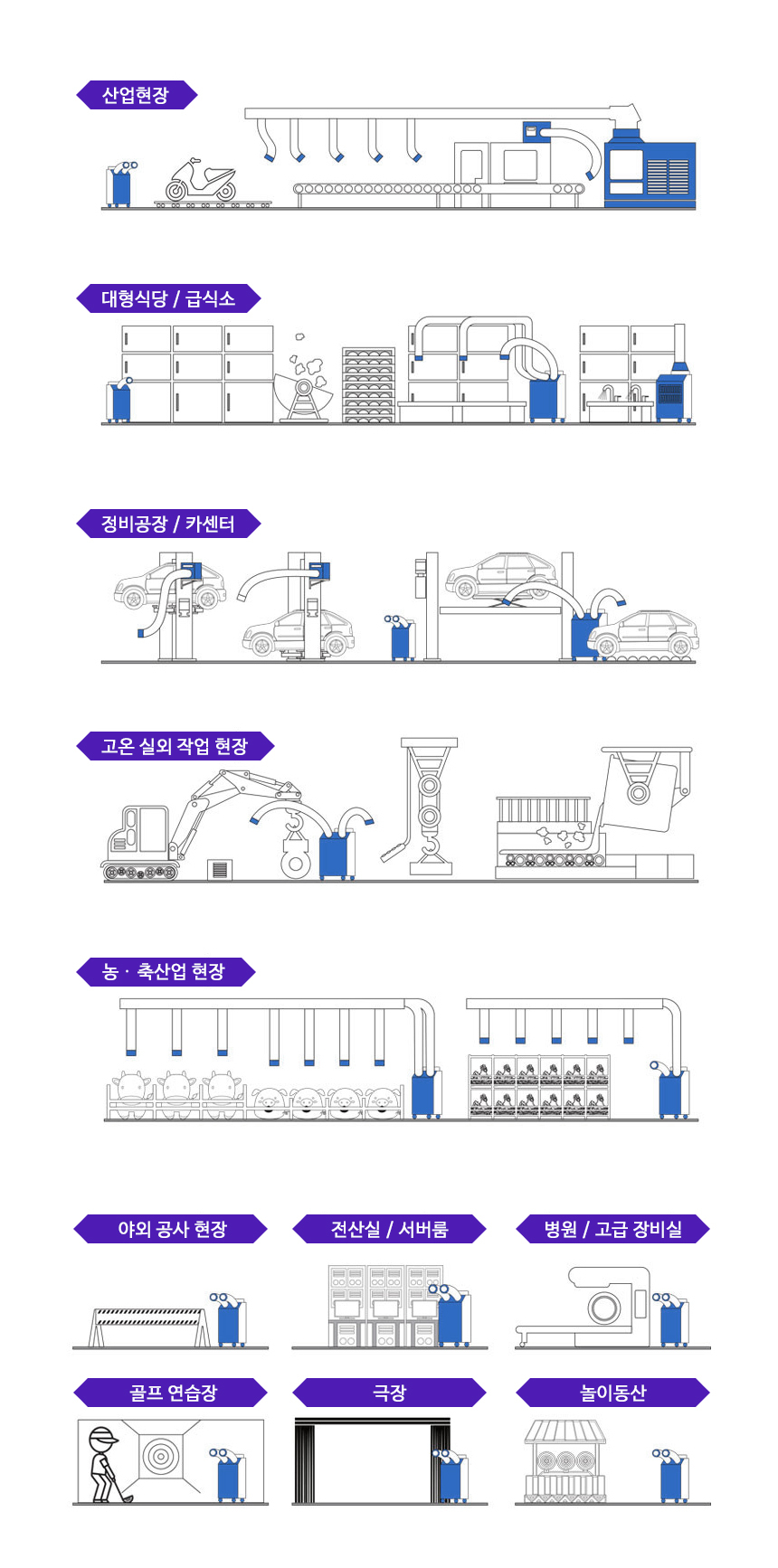 산업현장

대형식당 / 급식소

정비공장 / 카센터

고온 실외 작업 현장

농 · 축산업 현장

야외 공사 현장

전산실 / 서버룸

병원 / 고급 장비실

골프 연습장

극장

놀이동산