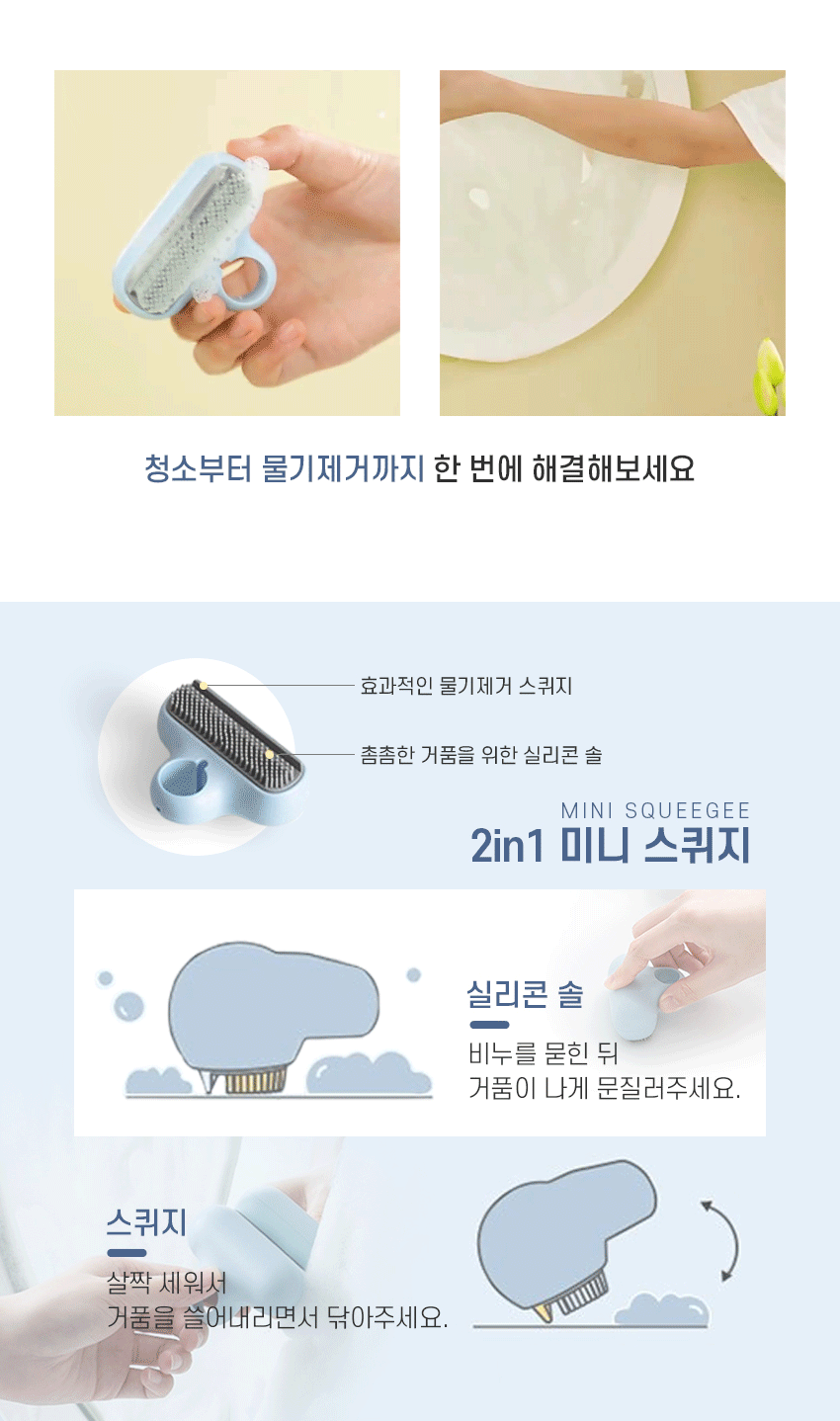 청소부터 물기제거까지 한 번에 해결해보세요

효과적인 물기제거 스퀴지

촘촘한 거품을 위한 실리콘 솔

MINI SQUEEGEE
2in1 미니 스퀴지

실리콘 솔

비누를 묻힌 뒤
거품이 나게 문질러주세요.

스퀴지

살짝 세워서
거품을 쓸어내리면서 닦아주세요.