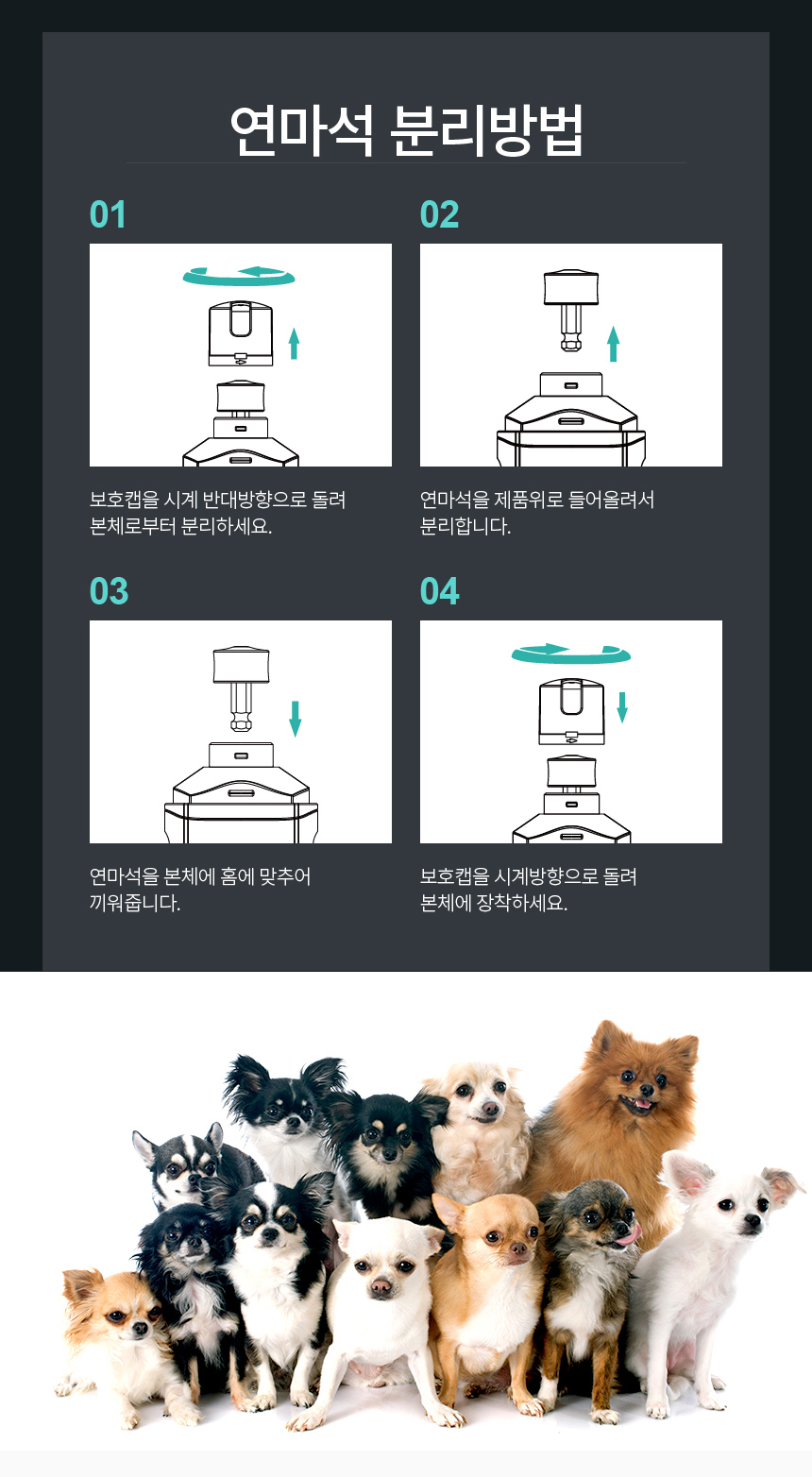 연마석 분리방법

01

보호캡을 시계 반대방향으로 돌려 본체로부터 분리하세요.

02

연마석을 제품위로 들어올려서 분리합니다.

03

연마석을 본체에 홈에 맞추어 끼워줍니다.

04

보호캡을 시계방향으로 돌려 본체에 장착하세요.