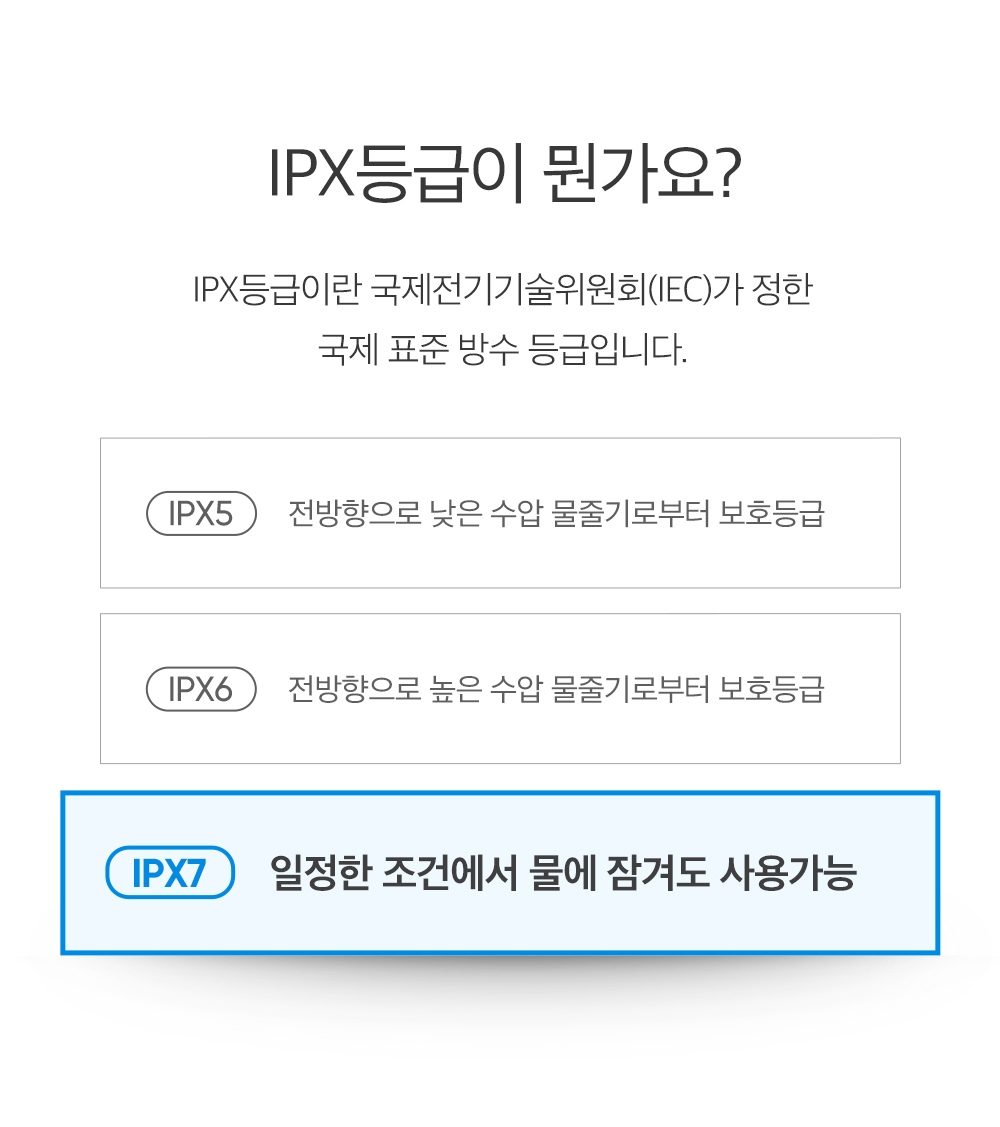 IPX등급이 뭔가요?

IPX등급이란 국제전기기술위원회(IEC)가 정한 국제 표준 방수 등급입니다.

IPX5 전방향으로 낮은 수압 물줄기로부터 보호등급

IPX6 전방향으로 높은 수압 물줄기로부터 보호등급

IPX7 일정한 조건에서 물에 잠겨도 사용가능