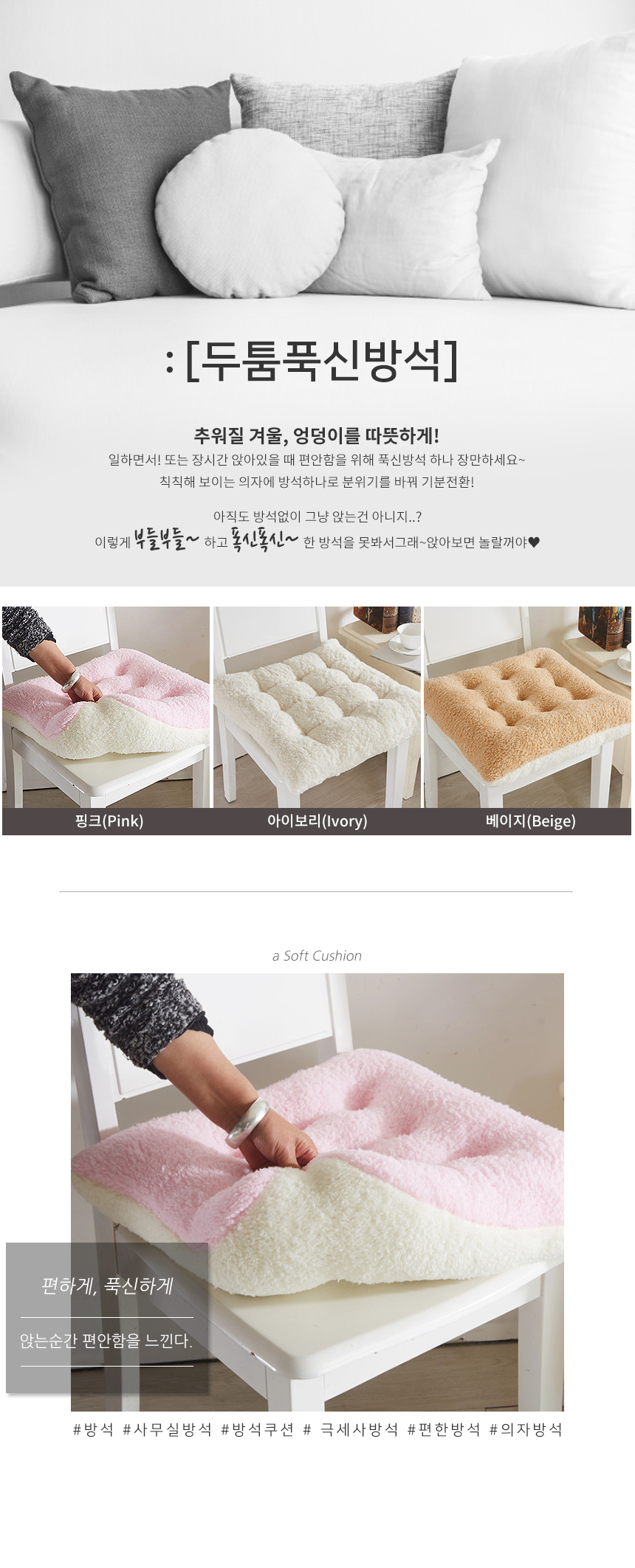 : [두툼푹신방석]

추워질 겨울, 엉덩이를 따뜻하게!
일하면서! 또는 장시간 앉아있을 때 편안함을 위해 푹신방석 하나 장만하세요~
칙칙해 보이는 의자에 방석하나로 분위기를 바꿔 기분전환!

아직도 방석없이 그냥 앉는건 아니지..?
이렇게 부들부들~ 하고 폭신폭신~ 한 방석을 못봐서그래~앉아보면 놀랄꺼야♥

핑크(Pink)
아이보리(Ivory)
베이지(Beige)

a Soft Cushion

편하게, 푹신하게

앉는순간 편안함을 느낀다.

#방석 #사무실방석 #방석쿠션 # 극세사방석 #편한방석 #의자방석