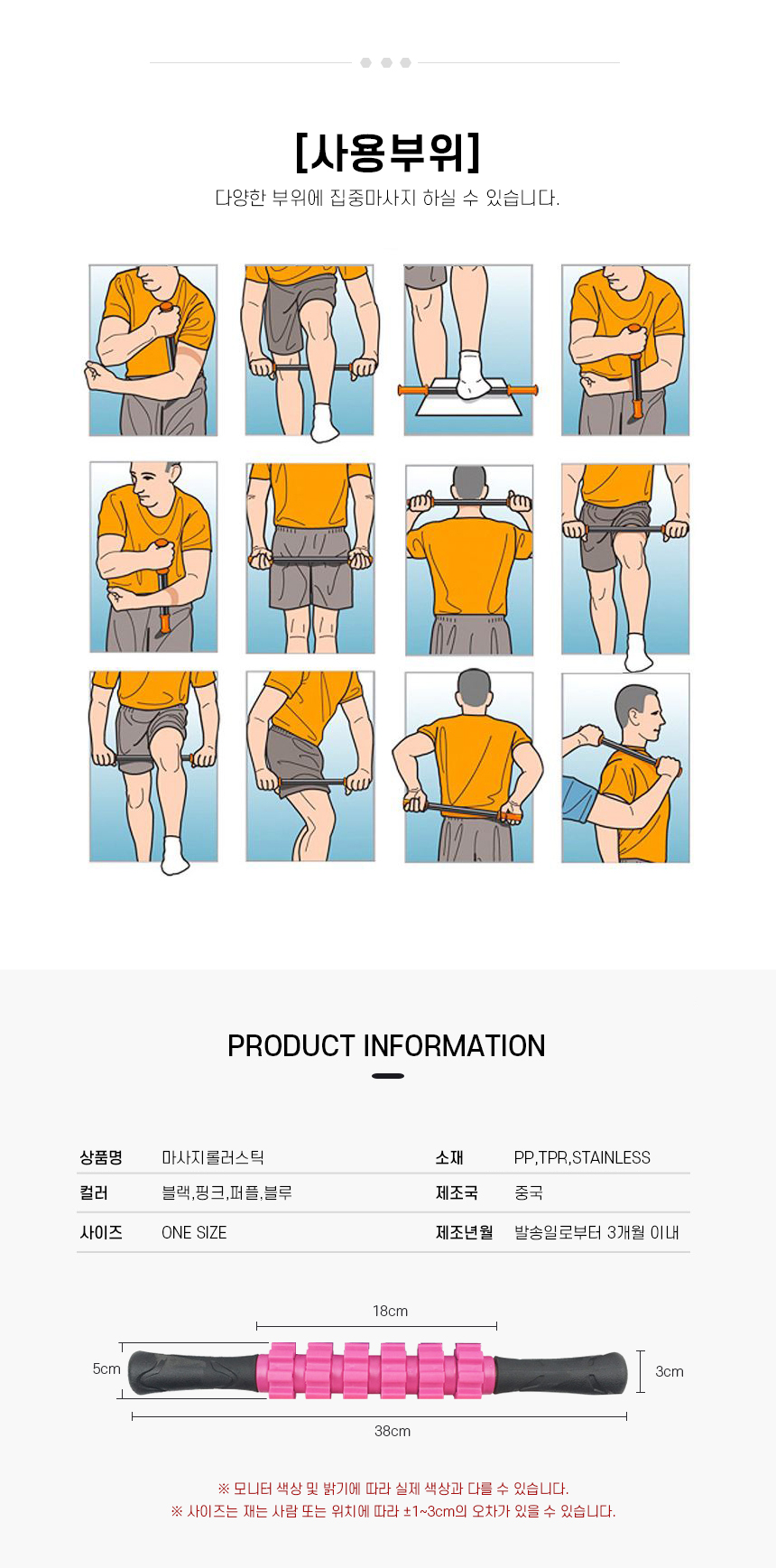 [사용부위]

다양한 부위에 집중마사지 하실 수 있습니다.

PRODUCT INFORMATION

| 상품명 | 마사지롤러스틱 | 소재 | PP,TPR,STAINLESS |
|---|---|---|---|
| 컬러 | 블랙,핑크,퍼플,블루 | 제조국 | 중국 |
| 사이즈 | ONE SIZE | 제조년월 | 발송일로부터 3개월 이내 |

18cm

5cm

3cm

38cm

※ 모니터 색상 및 밝기에 따라 실제 색상과 다를 수 있습니다.
※ 사이즈는 재는 사람 또는 위치에 따라 ±1~3cm의 오차가 있을 수 있습니다.