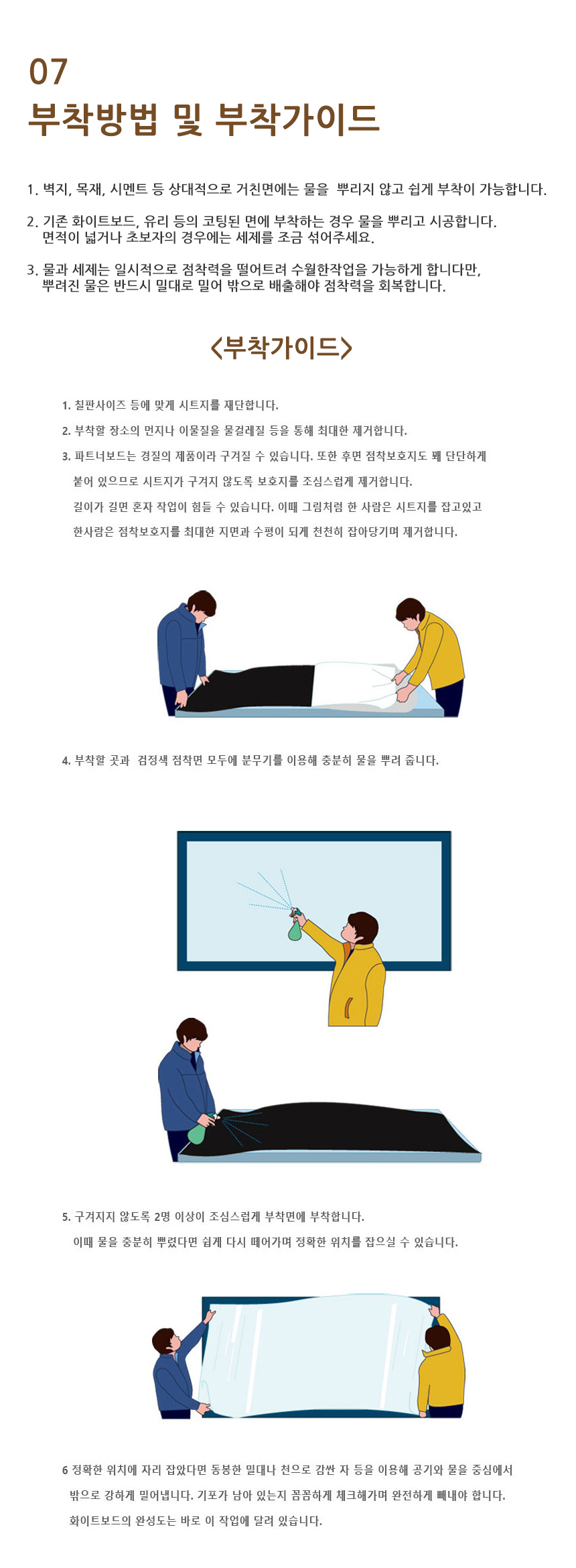 07
부착방법 및 부착가이드

1. 벽지, 목재, 시멘트 등 상대적으로 거친면에는 물을 뿌리지 않고 쉽게 부착이 가능합니다.

2. 기존 화이트보드, 유리 등의 코팅된 면에 부착하는 경우 물을 뿌리고 시공합니다. 면적이 넓거나 초보자의 경우에는 세제를 조금 섞어주세요.

3. 물과 세제는 일시적으로 점착력을 떨어트려 수월한작업을 가능하게 합니다만, 뿌려진 물은 반드시 밀대로 밀어 밖으로 배출해야 점착력을 회복합니다.

<부착가이드>

1. 칠판사이즈 등에 맞게 시트지를 재단합니다.

2. 부착할 장소의 먼지나 이물질을 물걸레질 등을 통해 최대한 제거합니다.

3. 파트너보드는 경질의 제품이라 구겨질 수 있습니다. 또한 후면 점착보호지도 꽤 단단하게 붙어 있으므로 시트지가 구겨지 않도록 보호지를 조심스럽게 제거합니다. 길이가 길면 혼자 작업이 힘들 수 있습니다. 이때 그림처럼 한 사람은 시트지를 잡고있고 한사람은 점착보호지를 최대한 지면과 수평이 되게 천천히 잡아당기며 제거합니다.

4. 부착할 곳과 검정색 점착면 모두에 분무기를 이용해 충분히 물을 뿌려 줍니다.

5. 구겨지지 않도록 2명 이상이 조심스럽게 부착면에 부착합니다. 이때 물을 충분히 뿌렸다면 쉽게 다시 떼어가며 정확한 위치를 잡으실 수 있습니다.

6 정확한 위치에 자리 잡았다면 동봉한 밀대나 천으로 감싼 자 등을 이용해 공기와 물을 중심에서 밖으로 강하게 밀어냅니다. 기포가 남아 있는지 꼼꼼하게 체크해가며 완전하게 빼내야 합니다. 화이트보드의 완성도는 바로 이 작업에 달려 있습니다.