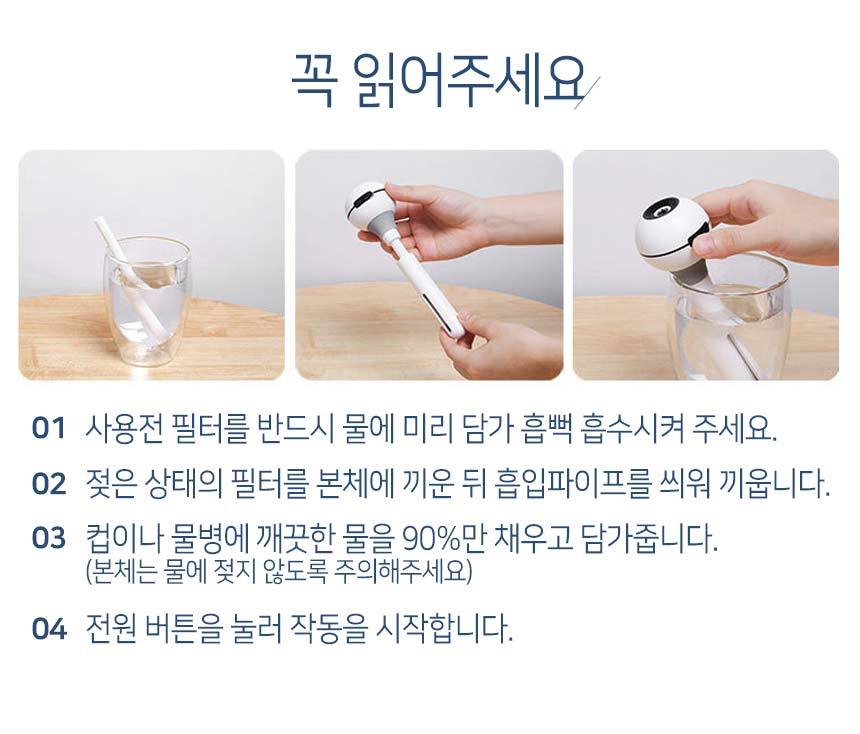 꼭 읽어주세요

01 사용전 필터를 반드시 물에 미리 담가 흡뻑 흡수시켜 주세요.

02 젖은 상태의 필터를 본체에 끼운 뒤 흡입파이프를 씌워 끼웁니다.

03 컵이나 물병에 깨끗한 물을 90%만 채우고 담가줍니다.
(본체는 물에 젖지 않도록 주의해주세요)

04 전원 버튼을 눌러 작동을 시작합니다.