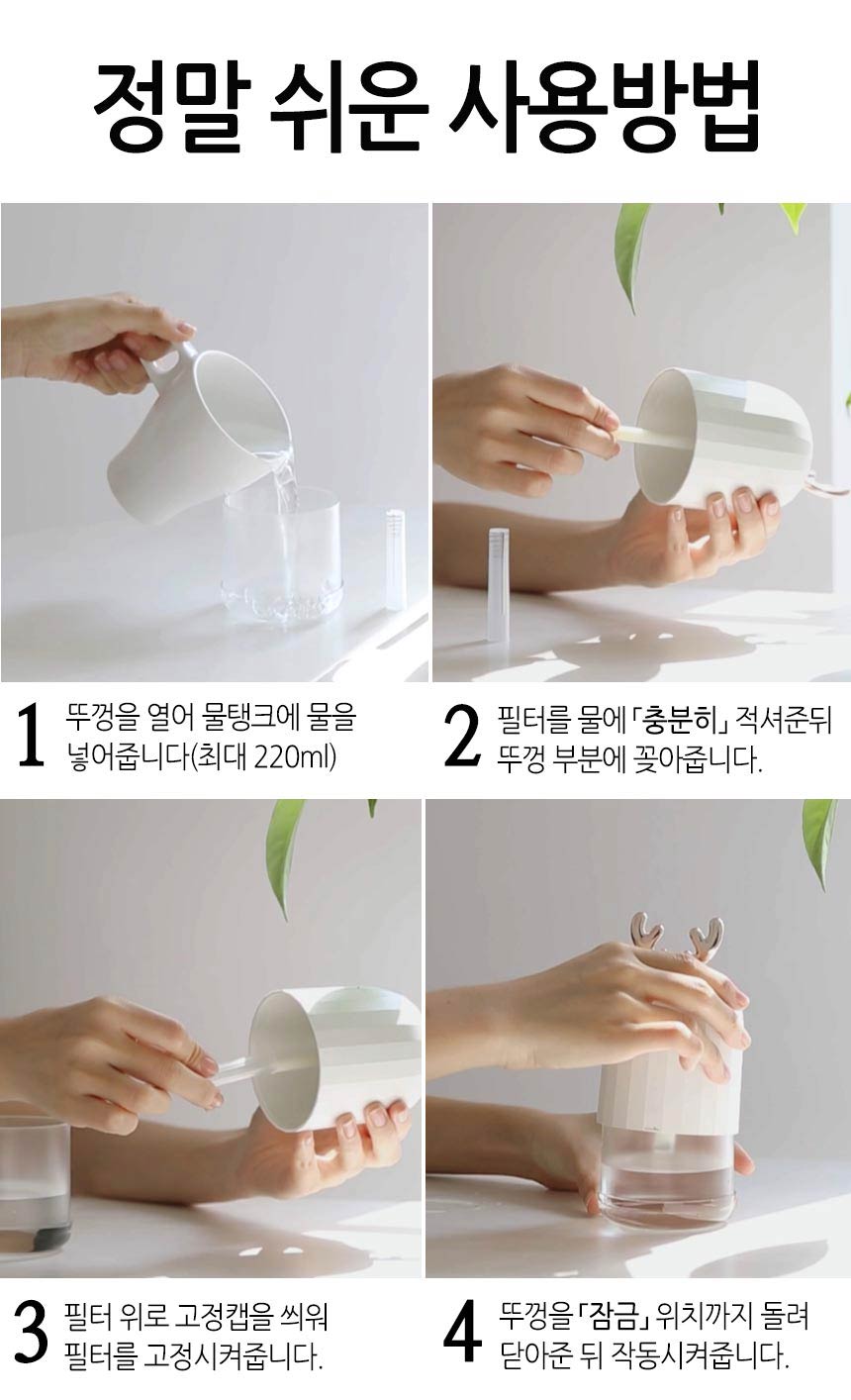 정말 쉬운 사용방법

1 뚜껑을 열어 물탱크에 물을 넣어줍니다(최대 220ml)

2 필터를 물에 「충분히」 적셔준뒤 뚜껑 부분에 꽂아줍니다.

3 필터 위로 고정캡을 씌워 필터를 고정시켜줍니다.

4 뚜껑을 「잠금」 위치까지 돌려 닫아준 뒤 작동시켜줍니다.