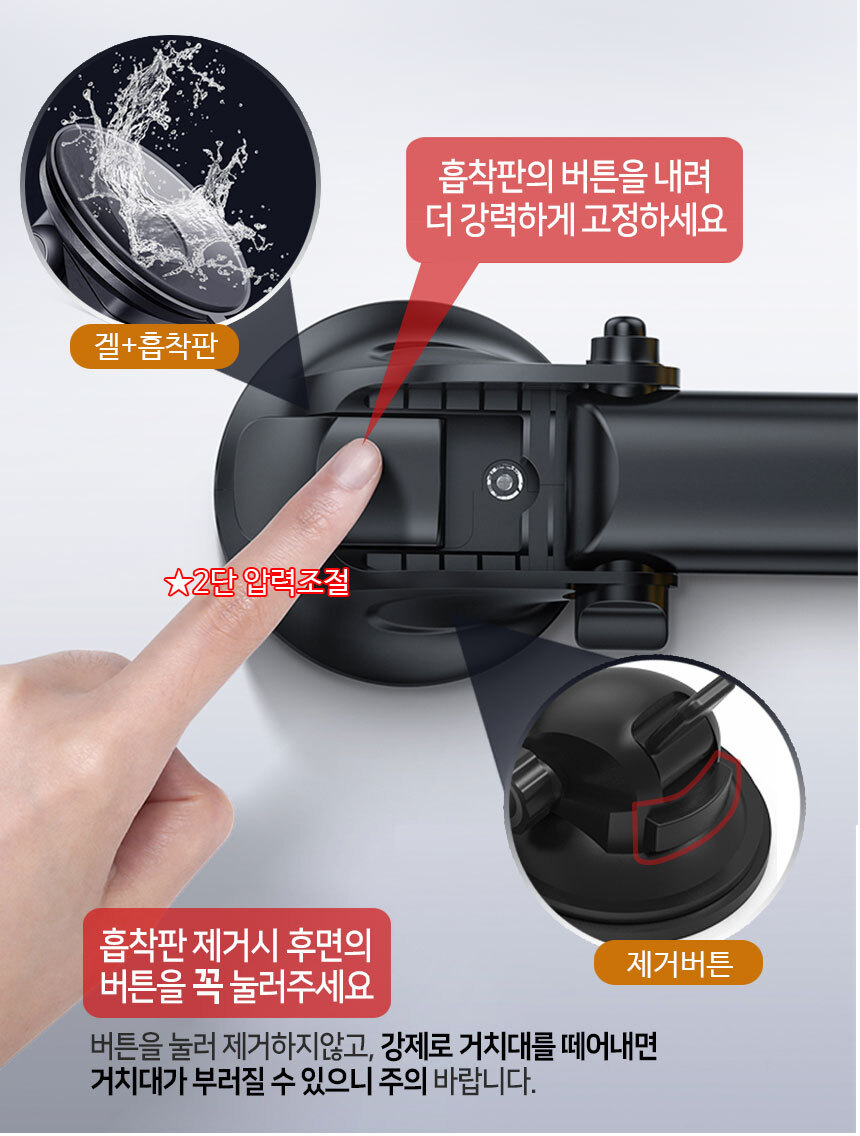 흡착판의 버튼을 내려
더 강력하게 고정하세요

겔+흡착판

★2단 압력조절

제거버튼

흡착판 제거시 후면의
버튼을 꼭 눌러주세요

버튼을 눌러 제거하지않고, 강제로 거치대를 떼어내면
거치대가 부러질 수 있으니 주의 바랍니다.