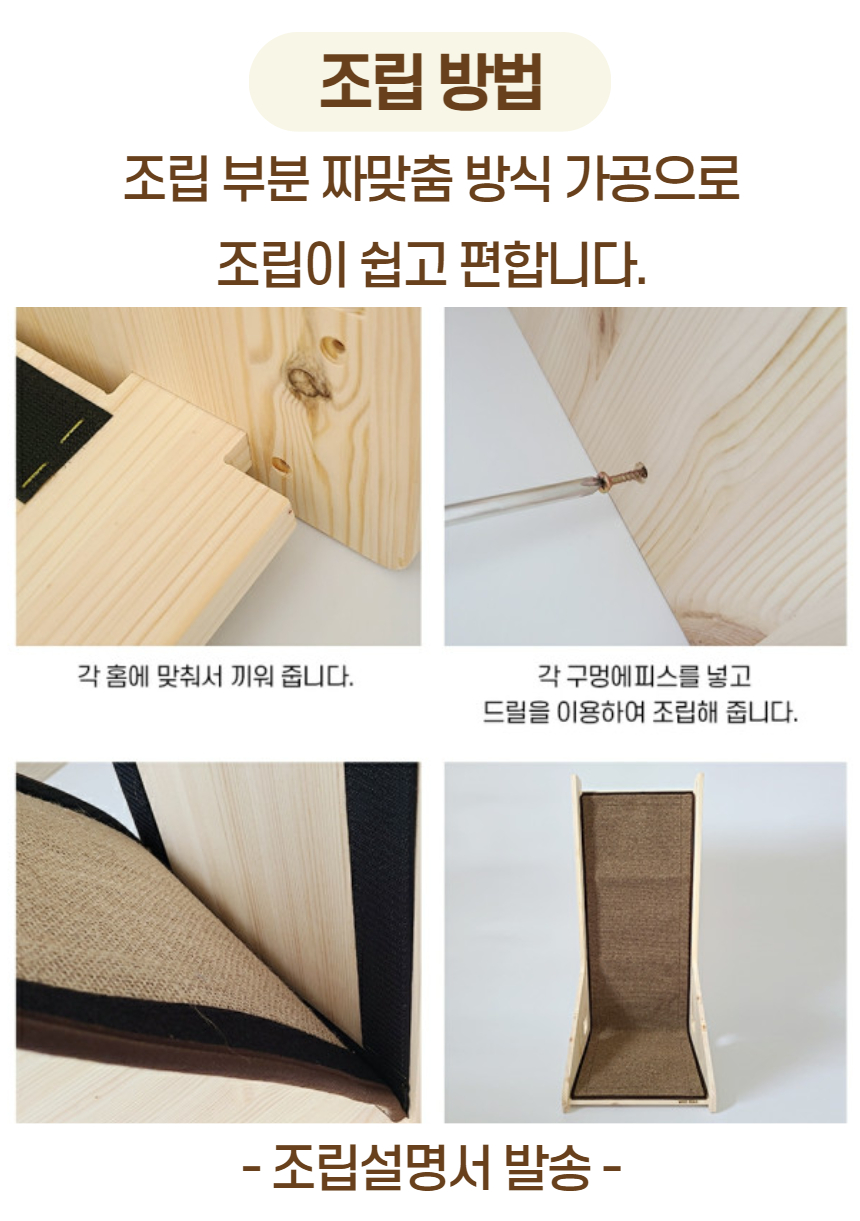 조립 방법

조립 부분 짜맞춤 방식 가공으로 조립이 쉽고 편합니다.

각 홈에 맞춰서 끼워 줍니다.

각 구멍에피스를 넣고 드릴을 이용하여 조립해 줍니다.

- 조립설명서 발송 -