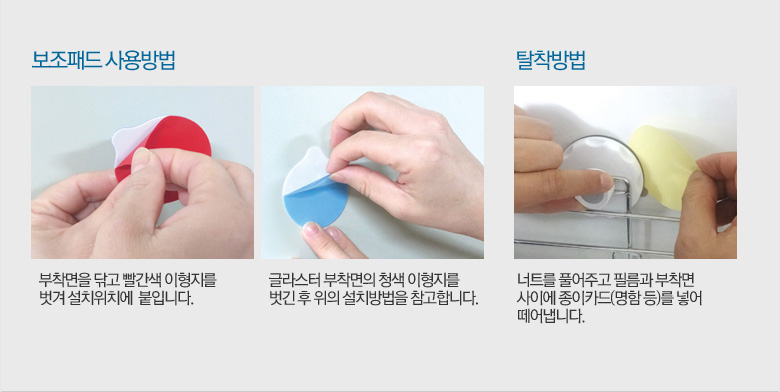 보조패드 사용방법

부착면을 닦고 빨간색 이형지를 벗겨 설치위치에 붙입니다.

글라스터 부착면의 청색 이형지를 벗긴 후 위의 설치방법을 참고합니다.

탈착방법

너트를 풀어주고 필름과 부착면 사이에 종이카드(명함 등)를 넣어 떼어냅니다.