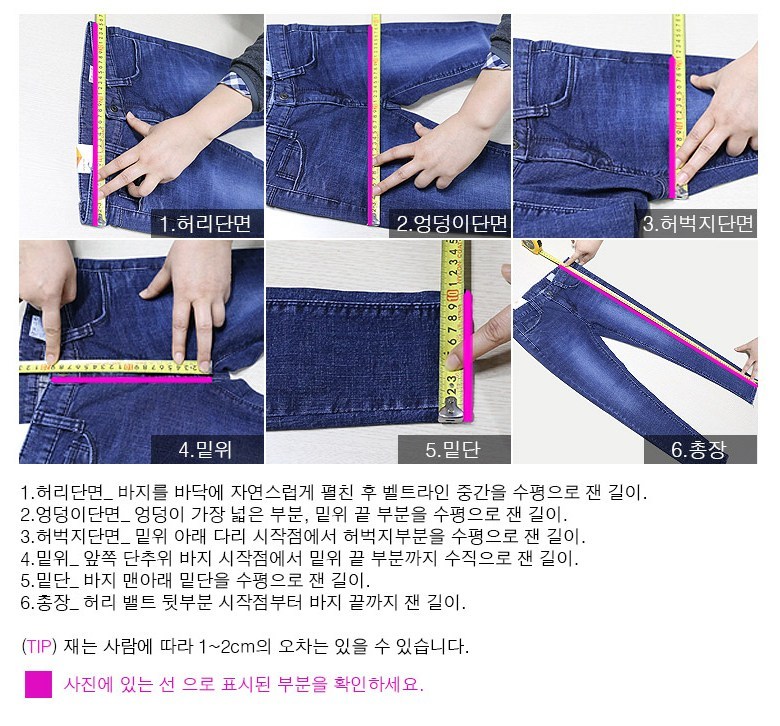 1.허리단면

2.엉덩이단면

3.허벅지단면

4.밑위

5.밑단

6.총장

1.허리단면_ 바지를 바닥에 자연스럽게 펼친 후 벨트라인 중간을 수평으로 잰 길이.
2.엉덩이단면_ 엉덩이 가장 넓은 부분, 밑위 끝 부분을 수평으로 잰 길이.
3.허벅지단면_ 밑위 아래 다리 시작점에서 허벅지부분을 수평으로 잰 길이.
4.밑위_ 앞쪽 단추위 바지 시작점에서 밑위 끝 부분까지 수직으로 잰 길이.
5.밑단_ 바지 맨아래 밑단을 수평으로 잰 길이.
6.총장_ 허리 밸트 뒷부분 시작점부터 바지 끝까지 잰 길이.

(TIP) 재는 사람에 따라 1~2cm의 오차는 있을 수 있습니다.

사진에 있는 선 으로 표시된 부분을 확인하세요.