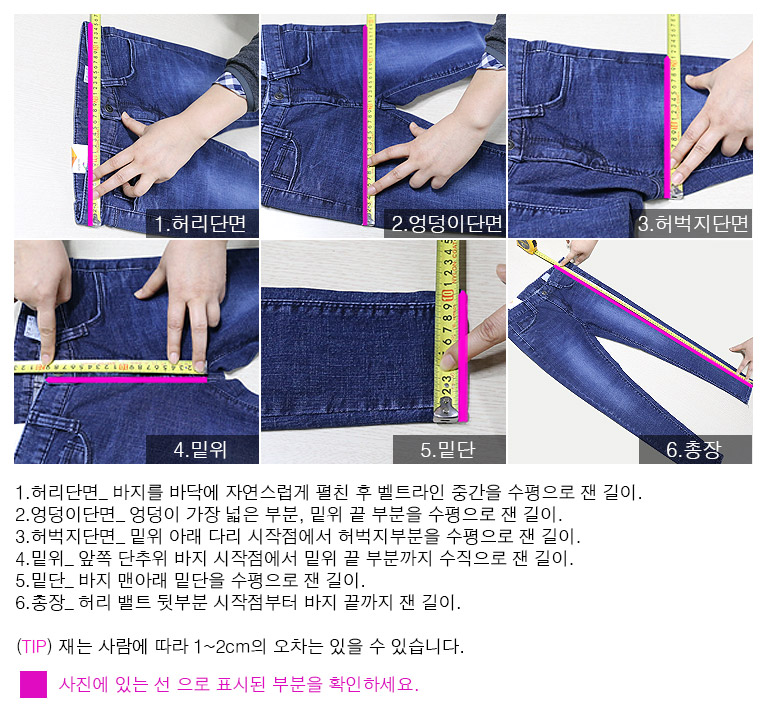 1.허리단면

2.엉덩이단면

3.허벅지단면

4.밑위

5.밑단

6.총장

1.허리단면_ 바지를 바닥에 자연스럽게 펼친 후 벨트라인 중간을 수평으로 잰 길이.
2.엉덩이단면_ 엉덩이 가장 넓은 부분, 밑위 끝 부분을 수평으로 잰 길이.
3.허벅지단면_ 밑위 아래 다리 시작점에서 허벅지부분을 수평으로 잰 길이.
4.밑위_ 앞쪽 단추위 바지 시작점에서 밑위 끝 부분까지 수직으로 잰 길이.
5.밑단_ 바지 맨아래 밑단을 수평으로 잰 길이.
6.총장_ 허리 밸트 뒷부분 시작점부터 바지 끝까지 잰 길이.

(TIP) 재는 사람에 따라 1~2cm의 오차는 있을 수 있습니다.

사진에 있는 선 으로 표시된 부분을 확인하세요.