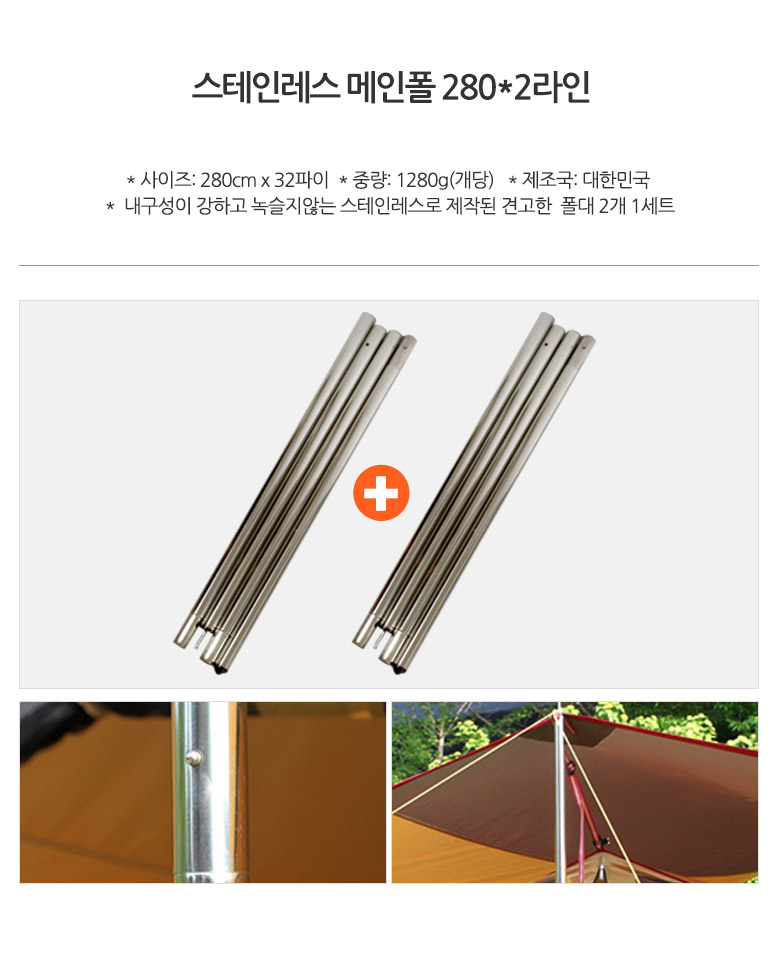 스테인레스 메인폴 280*2라인

* 사이즈: 280cm x 32파이 * 중량: 1280g(개당) * 제조국: 대한민국
* 내구성이 강하고 녹슬지않는 스테인레스로 제작된 견고한 폴대 2개 1세트