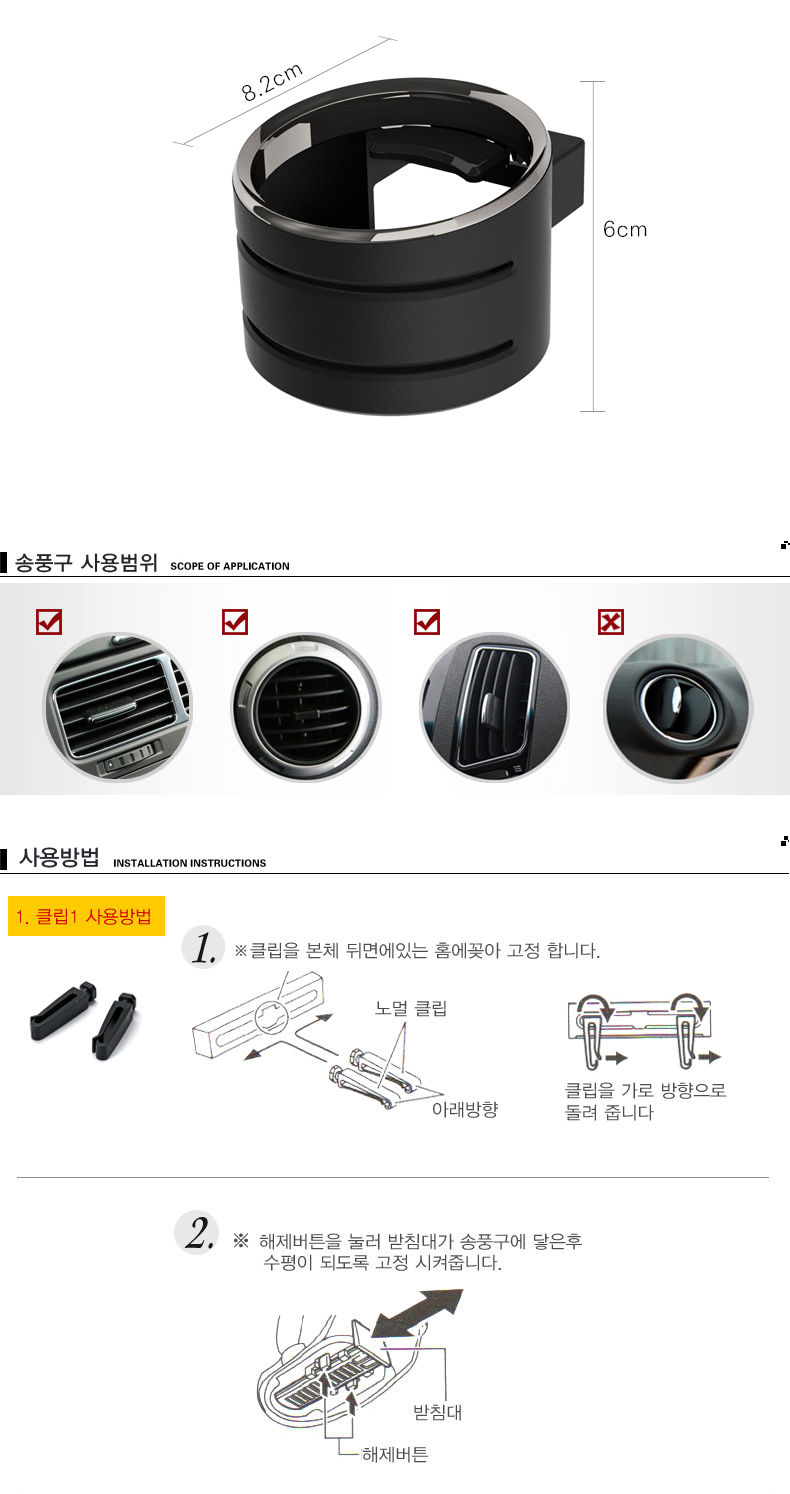 8.2cm

6cm

송풍구 사용범위 SCOPE OF APPLICATION

사용방법 INSTALLATION INSTRUCTIONS

1. 클립1 사용방법

1. ※클립을 본체 뒤면에있는 홈에꽂아 고정 합니다.

노멀 클립

아래방향

클립을 가로 방향으로 돌려 줍니다

2. ※ 해제버튼을 눌러 받침대가 송풍구에 닿은후 수평이 되도록 고정 시켜줍니다.

받침대

해제버튼