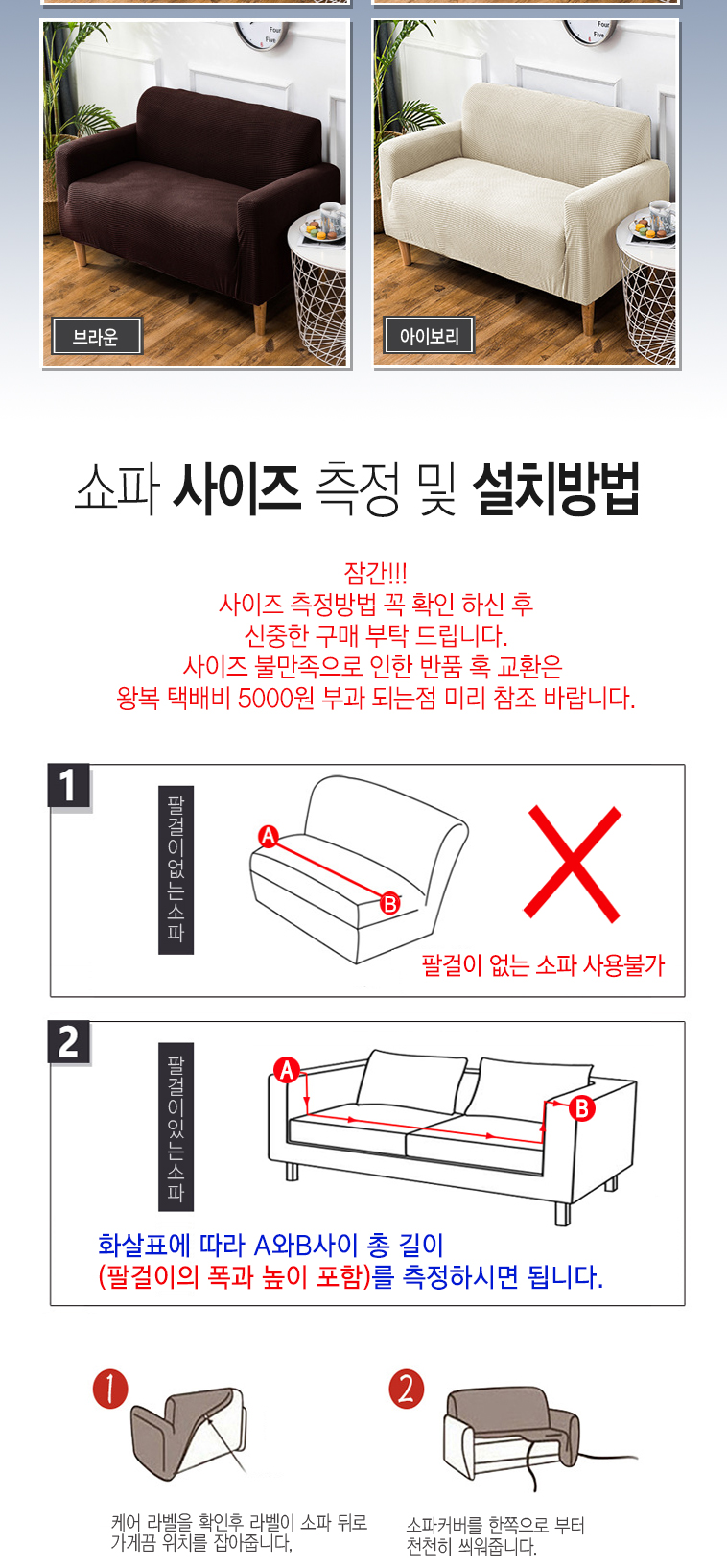 Four
Five

Four
Five

브라운

아이보리

쇼파 사이즈 측정 및 설치방법

잠간!!!
사이즈 측정방법 꼭 확인 하신 후
신중한 구매 부탁 드립니다.
사이즈 불만족으로 인한 반품 혹 교환은
왕복 택배비 5000원 부과 되는점 미리 참조 바랍니다.

1
팔걸이없는소파
A
B
팔걸이 없는 소파 사용불가

2
팔걸이있는소파
A
B
화살표에 따라 A와B사이 총 길이
(팔걸이의 폭과 높이 포함)를 측정하시면 됩니다.

1
케어 라벨을 확인후 라벨이 소파 뒤로 가게끔 위치를 잡아줍니다.

2
소파커버를 한쪽으로 부터 천천히 씌워줍니다.