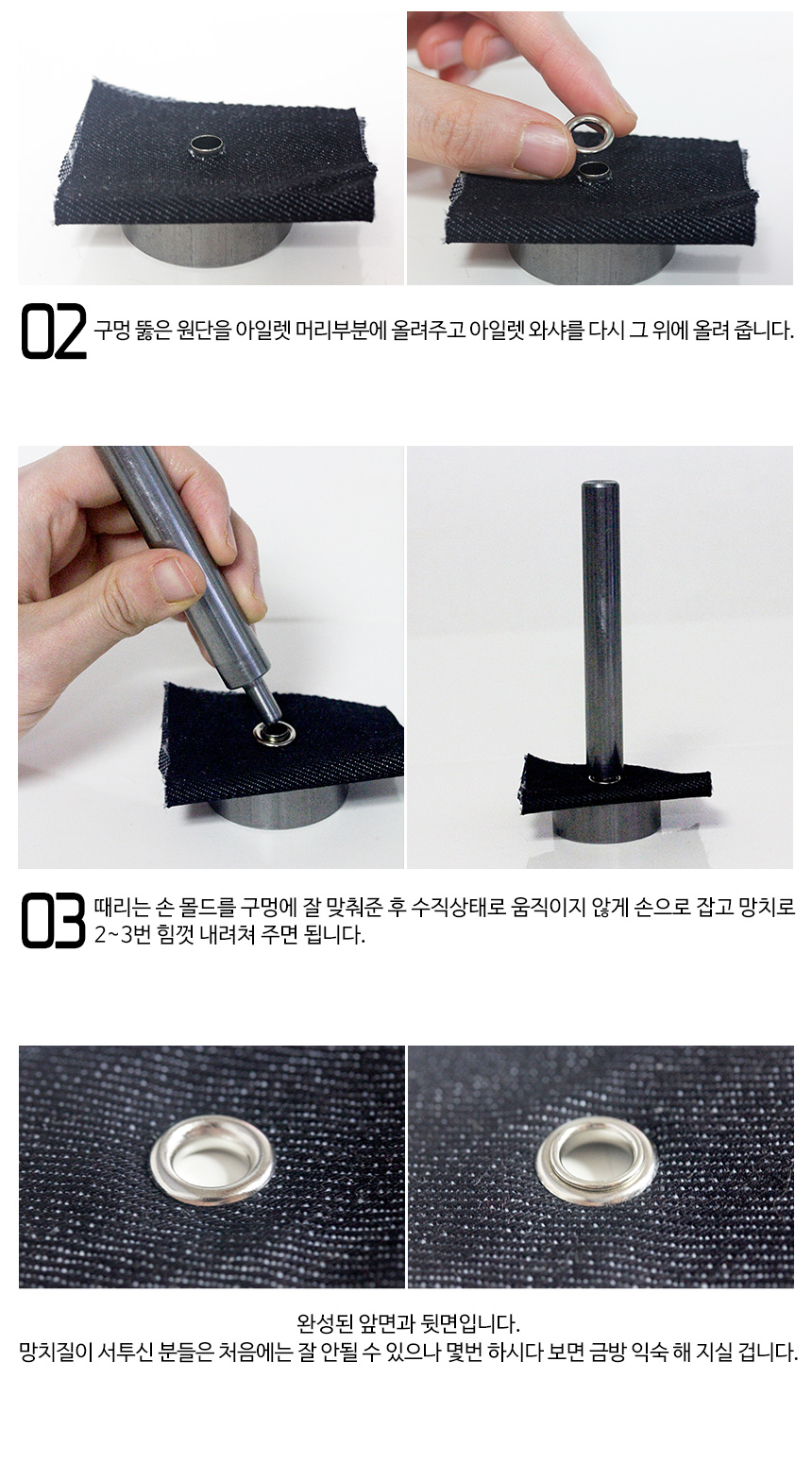 02 구멍 뚫은 원단을 아일렛 머리부분에 올려주고 아일렛 와샤를 다시 그 위에 올려 줍니다.

03 때리는 손 몰드를 구멍에 잘 맞춰준 후 수직상태로 움직이지 않게 손으로 잡고 망치로 2~3번 힘껏 내려쳐 주면 됩니다.

완성된 앞면과 뒷면입니다.
망치질이 서투신 분들은 처음에는 잘 안될 수 있으나 몇번 하시다 보면 금방 익숙 해 지실 겁니다.