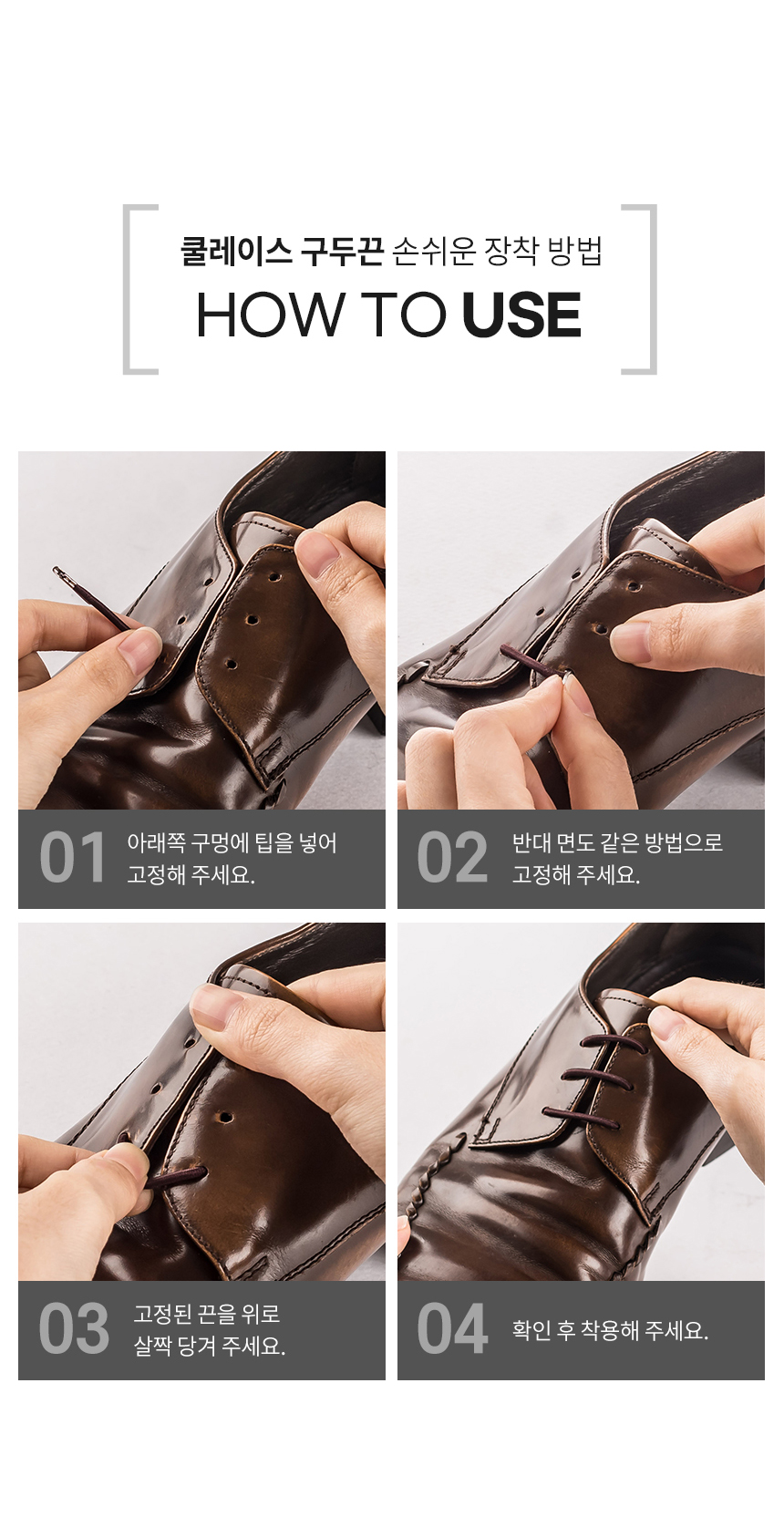 쿨레이스 구두끈 손쉬운 장착 방법
HOW TO USE

01 아래쪽 구멍에 팁을 넣어 고정해 주세요.

02 반대 면도 같은 방법으로 고정해 주세요.

03 고정된 끈을 위로 살짝 당겨 주세요.

04 확인 후 착용해 주세요.