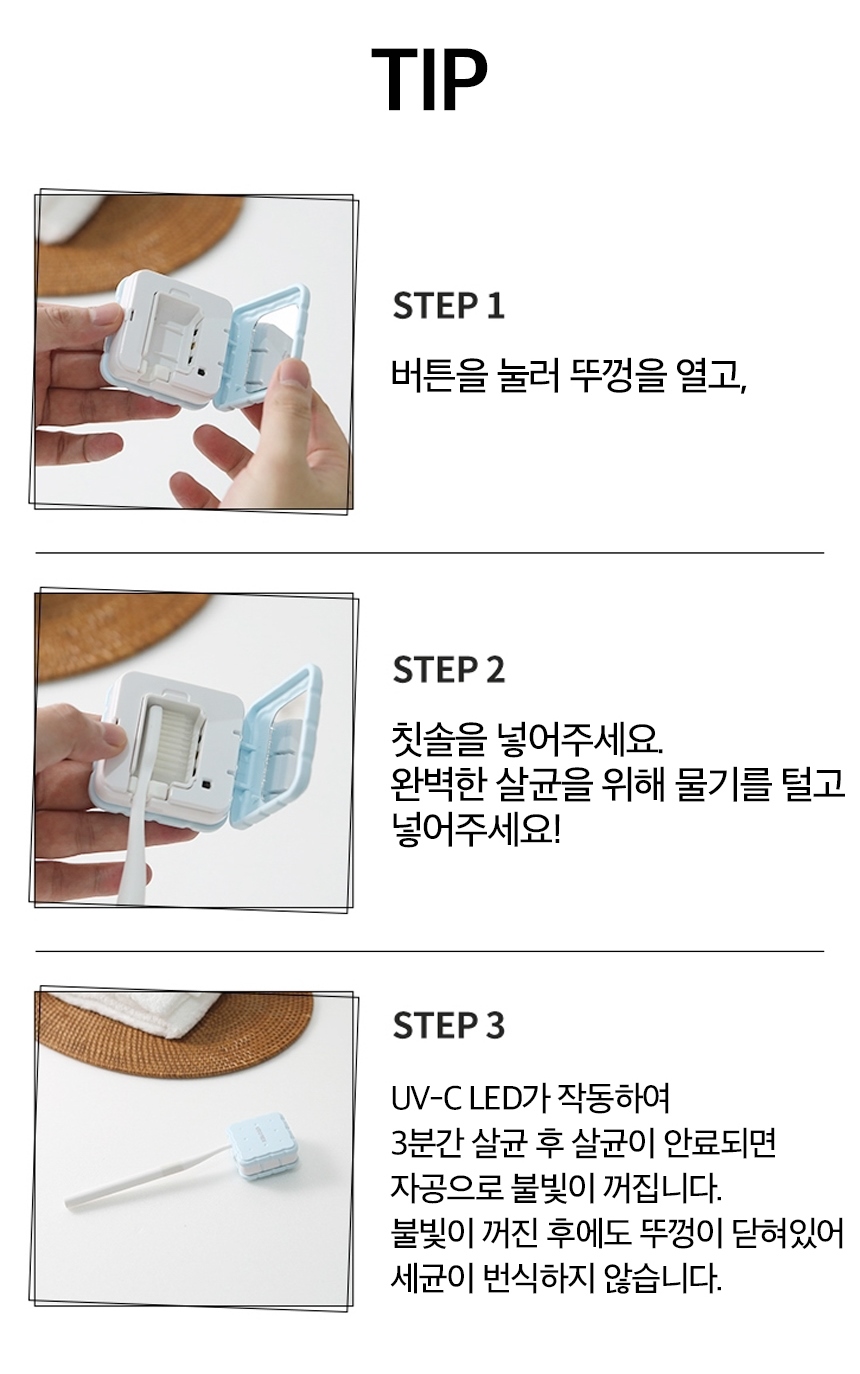 TIP

STEP 1

버튼을 눌러 뚜껑을 열고,

STEP 2

칫솔을 넣어주세요.
완벽한 살균을 위해 물기를 털고 넣어주세요!

STEP 3

UV-C LED가 작동하여
3분간 살균 후 살균이 안료되면
자공으로 불빛이 꺼집니다.
불빛이 꺼진 후에도 뚜껑이 닫혀있어
세균이 번식하지 않습니다.