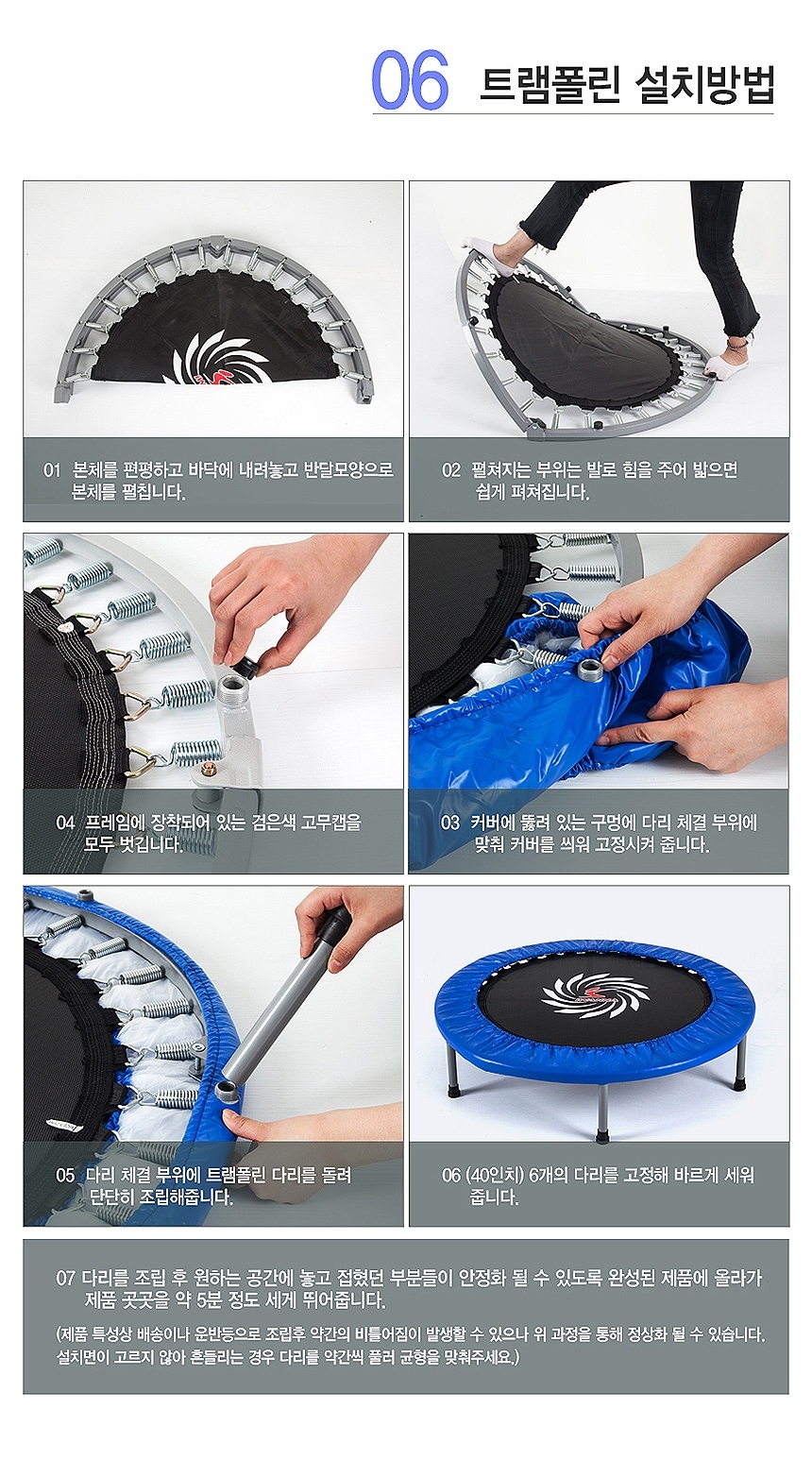 06 트램폴린 설치방법

01 본체를 편평하고 바닥에 내려놓고 반달모양으로 본체를 펼칩니다.

02 펼쳐지는 부위는 발로 힘을 주어 밟으면 쉽게 펴쳐집니다.

04 프레임에 장착되어 있는 검은색 고무캡을 모두 벗깁니다.

03 커버에 뚫려 있는 구멍에 다리 체결 부위에 맞춰 커버를 씌워 고정시켜 줍니다.

05 다리 체결 부위에 트램폴린 다리를 돌려 단단히 조립해줍니다.

06 (40인치) 6개의 다리를 고정해 바르게 세워 줍니다.

07 다리를 조립 후 원하는 공간에 놓고 접혔던 부분들이 안정화 될 수 있도록 완성된 제품에 올라가 제품 곳곳을 약 5분 정도 세게 뛰어줍니다.

(제품 특성상 배송이나 운반등으로 조립후 약간의 비틀어짐이 발생할 수 있으나 위 과정을 통해 정상화 될 수 있습니다. 설치면이 고르지 않아 흔들리는 경우 다리를 약간씩 풀러 균형을 맞춰주세요.)