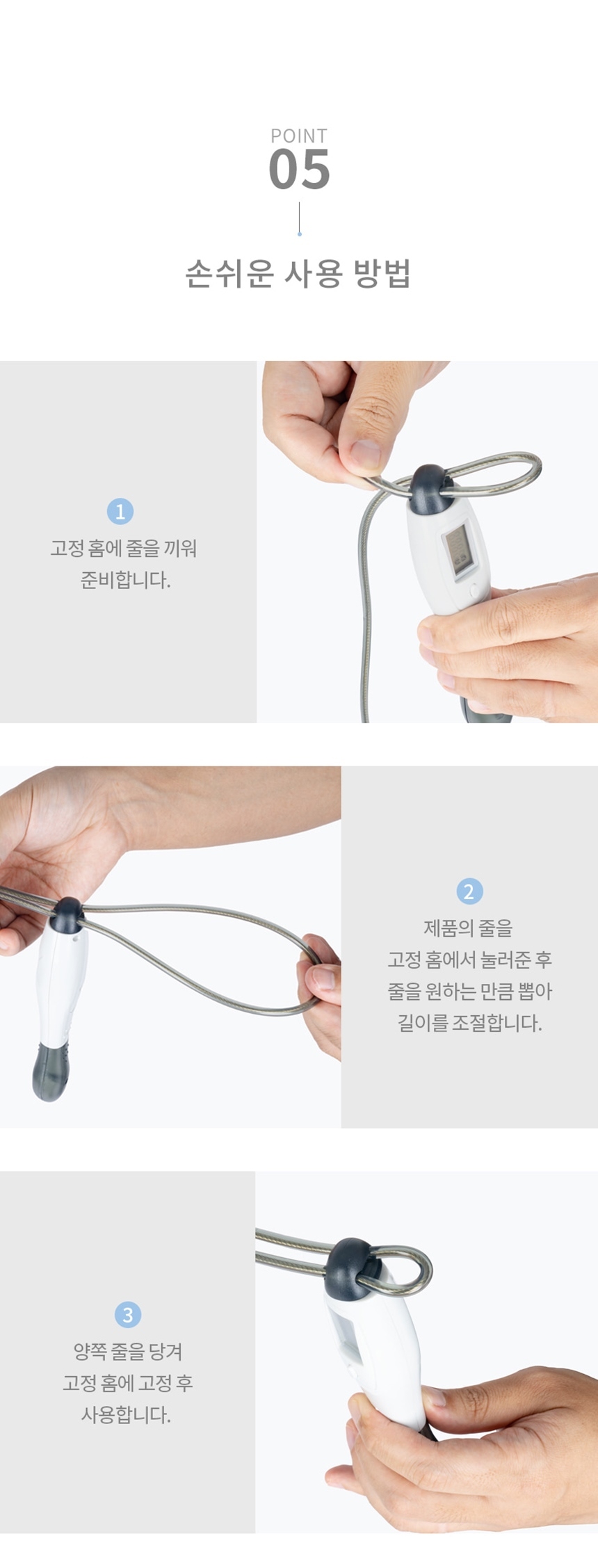 POINT
05

손쉬운 사용 방법

1
고정 홈에 줄을 끼워 준비합니다.

2
제품의 줄을 고정 홈에서 눌러준 후 줄을 원하는 만큼 뽑아 길이를 조절합니다.

3
양쪽 줄을 당겨 고정 홈에 고정 후 사용합니다.