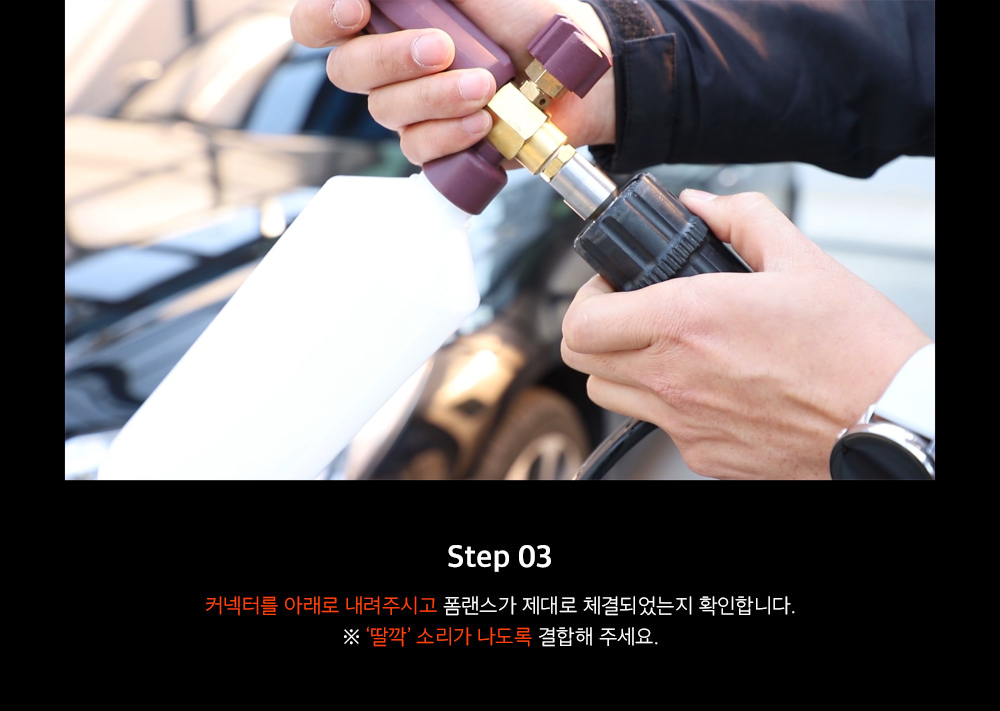 Step 03

커넥터를 아래로 내려주시고 폼랜스가 제대로 체결되었는지 확인합니다.
※ '딸깍' 소리가 나도록 결합해 주세요.