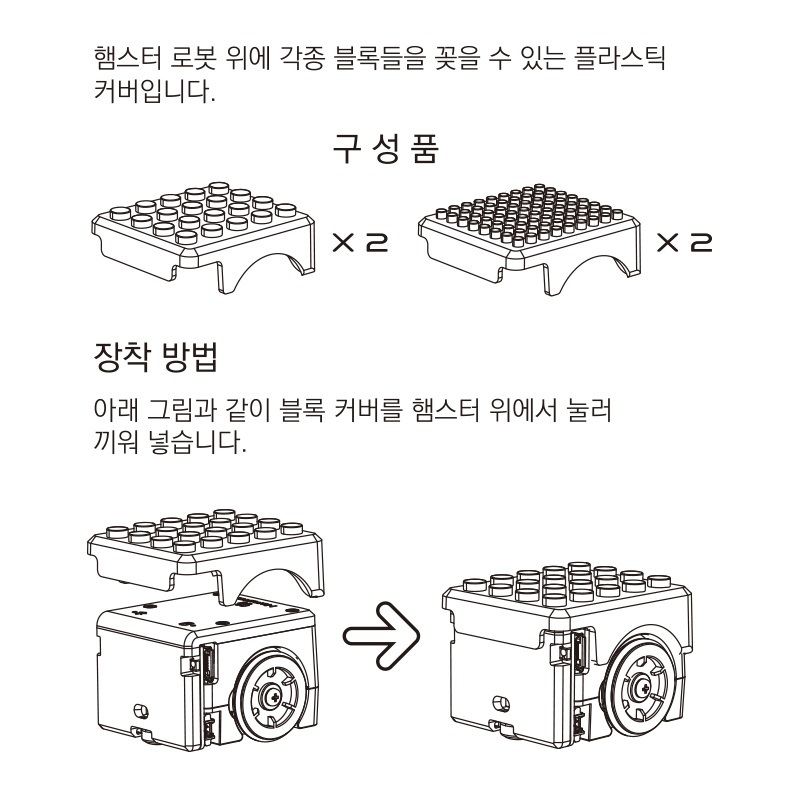 햄스터 로봇 위에 각종 블록들을 꽂을 수 있는 플라스틱 커버입니다.

구 성 품

× 2

× 2

장착 방법

아래 그림과 같이 블록 커버를 햄스터 위에서 눌러 끼워 넣습니다.