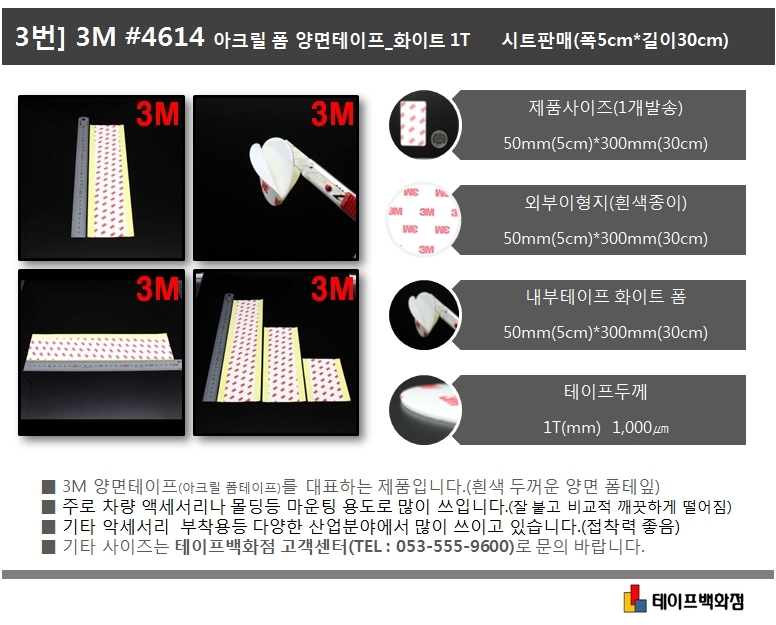 3번] 3M #4614 아크릴 폼 양면테이프_화이트 1T 시트판매(폭5cm*길이30cm)

3M

3M

3M

3M

제품사이즈(1개발송)

50mm(5cm)*300mm(30cm)

외부이형지(흰색종이)

50mm(5cm)*300mm(30cm)

내부테이프 화이트 폼

50mm(5cm)*300mm(30cm)

테이프두께

1T(mm) 1,000㎛

■ 3M 양면테이프(아크릴 폼테이프)를 대표하는 제품입니다.(흰색 두꺼운 양면 폼테잎)
■ 주로 차량 액세서리나 몰딩등 마운팅 용도로 많이 쓰입니다.(잘 붙고 비교적 깨끗하게 떨어짐)
■ 기타 악세서리 부착용등 다양한 산업분야에서 많이 쓰이고 있습니다.(접착력 좋음)
■ 기타 사이즈는 테이프백화점 고객센터(TEL : 053-555-9600)로 문의 바랍니다.

테이프백화점