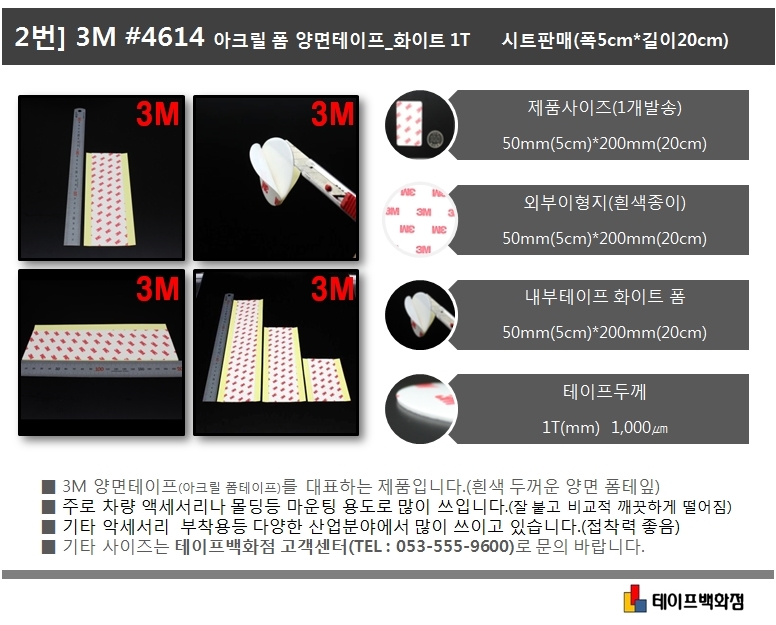 2번] 3M #4614 아크릴 폼 양면테이프_화이트 1T 시트판매(폭5cm*길이20cm)

3M

3M

3M

3M

제품사이즈(1개발송)
50mm(5cm)*200mm(20cm)

외부이형지(흰색종이)
50mm(5cm)*200mm(20cm)

내부테이프 화이트 폼
50mm(5cm)*200mm(20cm)

테이프두께
1T(mm) 1,000㎛

■ 3M 양면테이프(아크릴 폼테이프)를 대표하는 제품입니다.(흰색 두꺼운 양면 폼테잎)
■ 주로 차량 액세서리나 몰딩등 마운팅 용도로 많이 쓰입니다.(잘 붙고 비교적 깨끗하게 떨어짐)
■ 기타 악세서리 부착용등 다양한 산업분야에서 많이 쓰이고 있습니다.(접착력 좋음)
■ 기타 사이즈는 테이프백화점 고객센터(TEL : 053-555-9600)로 문의 바랍니다.

테이프백화점