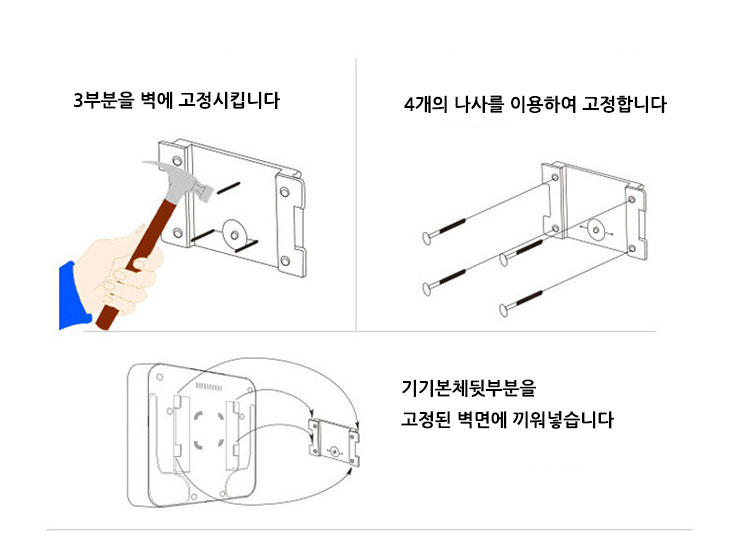 3부분을 벽에 고정시킵니다

4개의 나사를 이용하여 고정합니다

기기본체뒷부분을
고정된 벽면에 끼워넣습니다