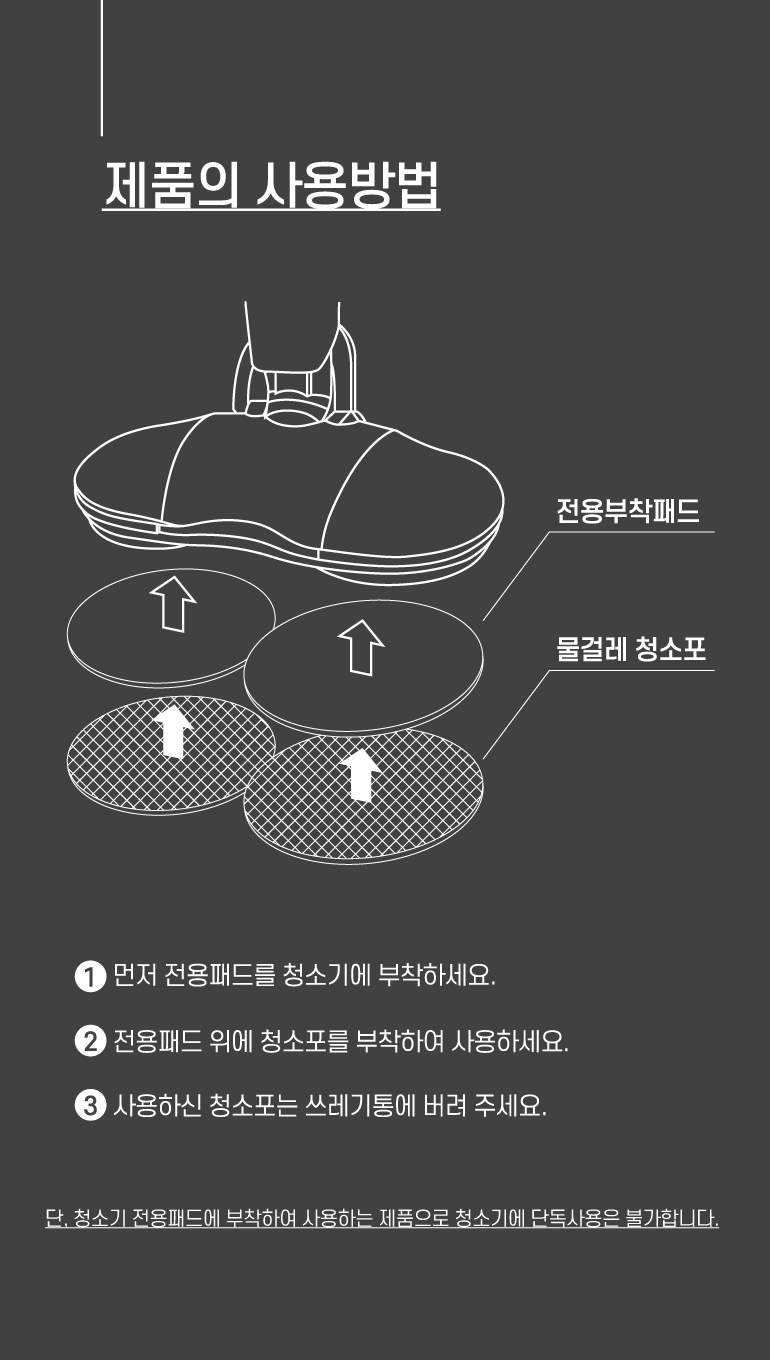 제품의 사용방법

전용부착패드

물걸레 청소포

1 먼저 전용패드를 청소기에 부착하세요.

2 전용패드 위에 청소포를 부착하여 사용하세요.

3 사용하신 청소포는 쓰레기통에 버려 주세요.

단, 청소기 전용패드에 부착하여 사용하는 제품으로 청소기에 단독사용은 불가합니다.