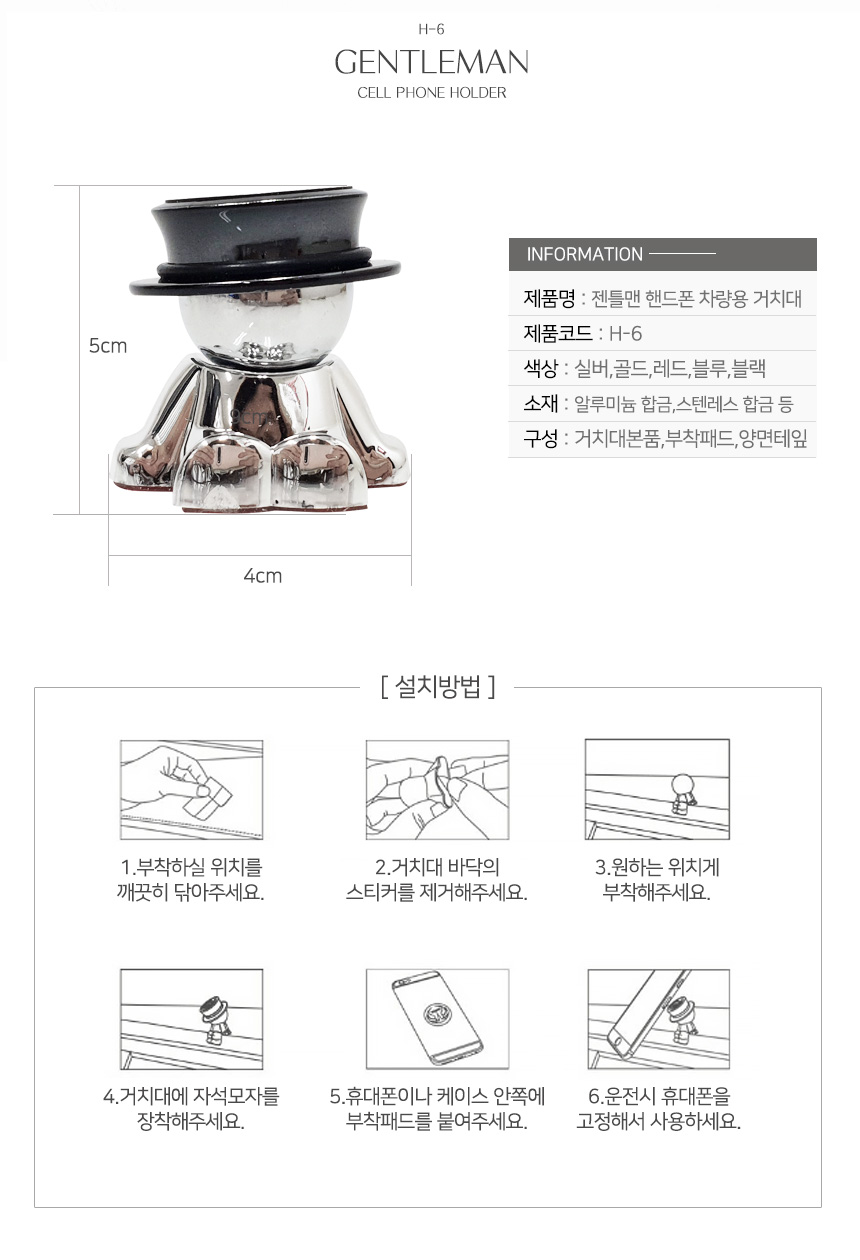 H-6
GENTLEMAN
CELL PHONE HOLDER

5cm

4cm

INFORMATION

제품명 : 젠틀맨 핸드폰 차량용 거치대
제품코드 : H-6
색상 : 실버,골드,레드,블루,블랙
소재 : 알루미늄 합금,스텐레스 합금 등
구성 : 거치대본품,부착패드,양면테잎

[ 설치방법 ]

1.부착하실 위치를 깨끗히 닦아주세요.

2.거치대 바닥의 스티커를 제거해주세요.

3.원하는 위치게 부착해주세요.

4.거치대에 자석모자를 장착해주세요.

5.휴대폰이나 케이스 안쪽에 부착패드를 붙여주세요.

6.운전시 휴대폰을 고정해서 사용하세요.