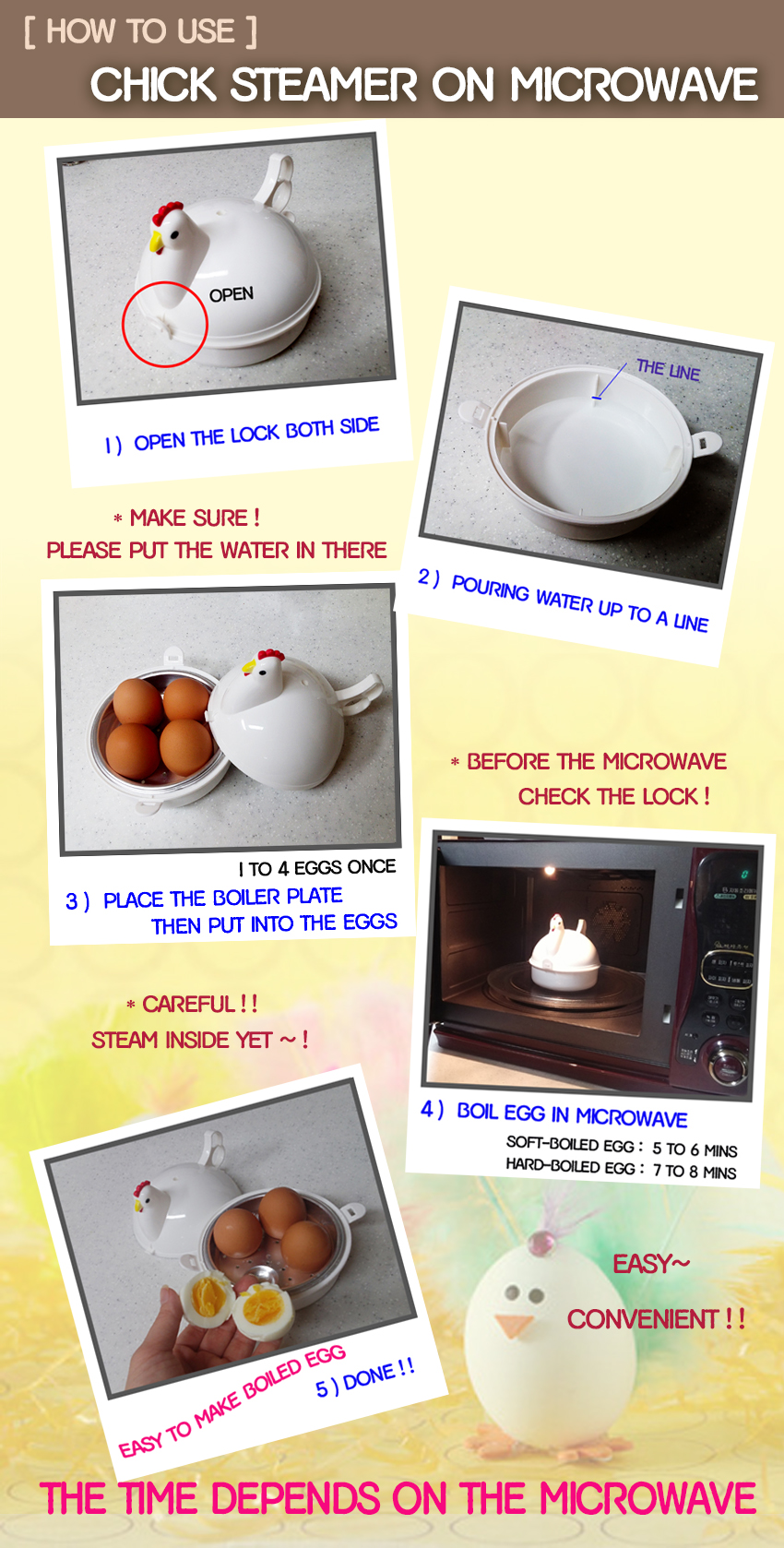 [ HOW TO USE ]
CHICK STEAMER ON MICROWAVE

OPEN

1 ) OPEN THE LOCK BOTH SIDE

THE LINE

2 ) POURING WATER UP TO A LINE

* MAKE SURE !
PLEASE PUT THE WATER IN THERE

1 TO 4 EGGS ONCE
3 ) PLACE THE BOILER PLATE
THEN PUT INTO THE EGGS

* BEFORE THE MICROWAVE
CHECK THE LOCK !

4 ) BOIL EGG IN MICROWAVE
SOFT-BOILED EGG : 5 TO 6 MINS
HARD-BOILED EGG : 7 TO 8 MINS

* CAREFUL ! !
STEAM INSIDE YET ~ !

EASY TO MAKE BOILED EGG
5 ) DONE ! !

EASY~
CONVENIENT ! !

THE TIME DEPENDS ON THE MICROWAVE