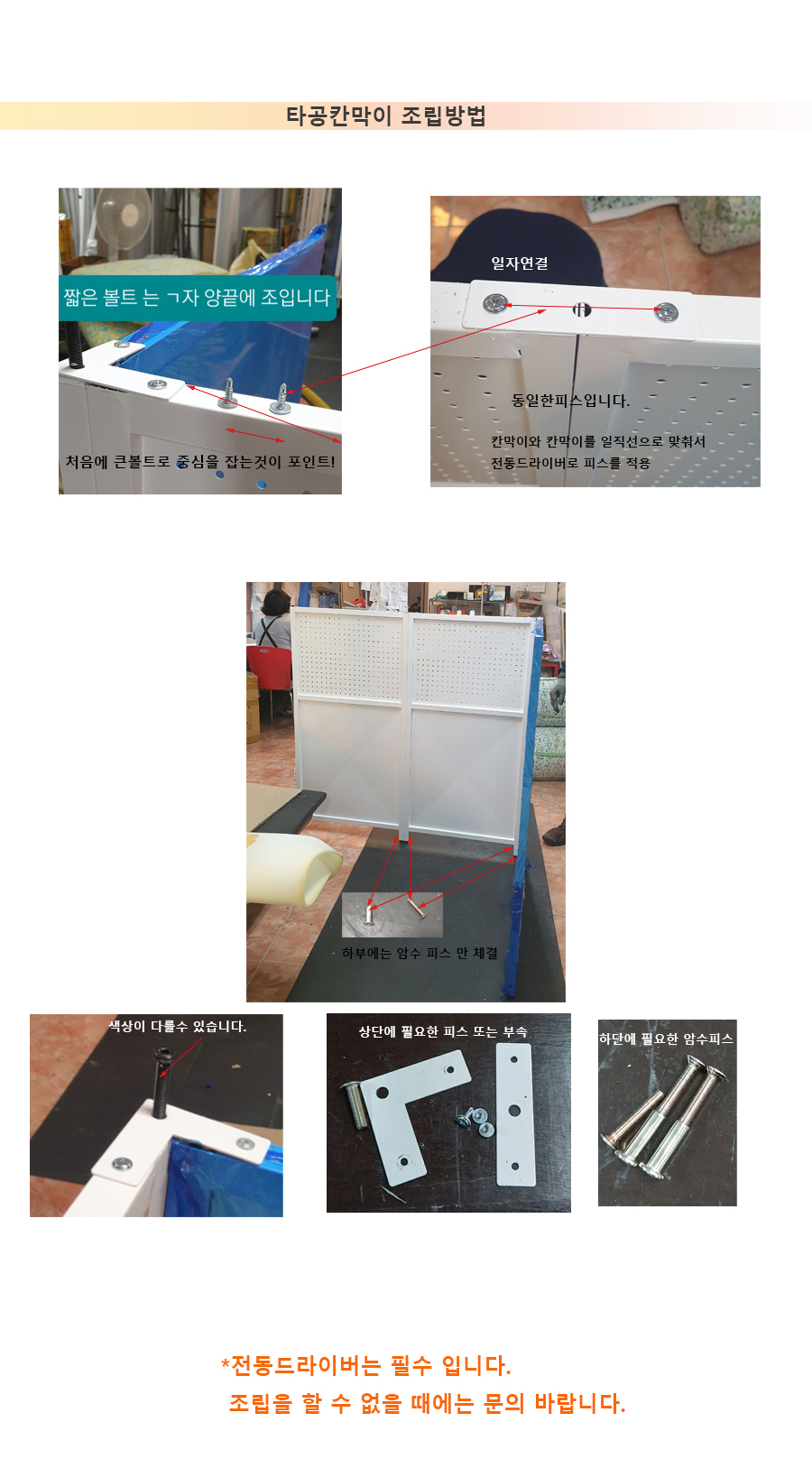 타공칸막이 조립방법

짧은 볼트 는 ㄱ자 양끝에 조입니다

처음에 큰볼트로 중심을 잡는것이 포인트!

일자연결

동일한피스입니다.

칸막이와 칸막이를 일직선으로 맞춰서 전동드라이버로 피스를 적용

하부에는 암수 피스 만 체결

색상이 다를수 있습니다.

상단에 필요한 피스 또는 부속

하단에 필요한 암수피스

*전동드라이버는 필수 입니다.
조립을 할 수 없을 때에는 문의 바랍니다.