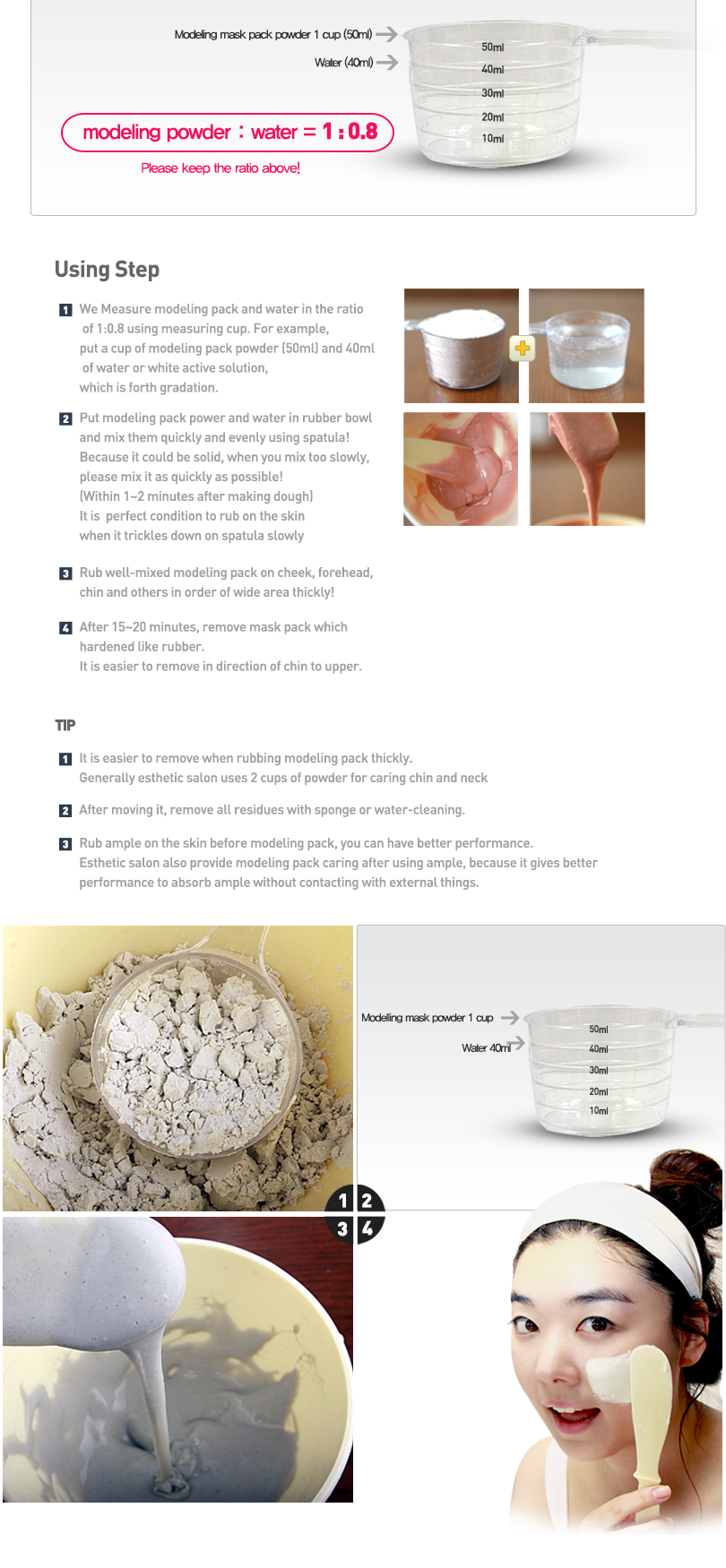 Modeling mask pack powder 1 cup (50ml)

Water (40ml)

50ml
40ml
30ml
20ml
10ml

modeling powder : water = 1 : 0.8

Please keep the ratio above!

Using Step

1 We Measure modeling pack and water in the ratio of 1:0.8 using measuring cup. For example, put a cup of modeling pack powder (50ml) and 40ml of water or white active solution, which is forth gradation.

2 Put modeling pack power and water in rubber bowl and mix them quickly and evenly using spatula! Because it could be solid, when you mix too slowly, please mix it as quickly as possible! (Within 1~2 minutes after making dough) It is perfect condition to rub on the skin when it trickles down on spatula slowly

3 Rub well-mixed modeling pack on cheek, forehead, chin and others in order of wide area thickly!

4 After 15~20 minutes, remove mask pack which hardened like rubber. It is easier to remove in direction of chin to upper.

TIP

1 It is easier to remove when rubbing modeling pack thickly. Generally esthetic salon uses 2 cups of powder for caring chin and neck

2 After moving it, remove all residues with sponge or water-cleaning.

3 Rub ample on the skin before modeling pack, you can have better performance. Esthetic salon also provide modeling pack caring after using ample, because it gives better performance to absorb ample without contacting with external things.

Modeling mask powder 1 cup

Water 40ml

50ml
40ml
30ml
20ml
10ml

1 2
3 4