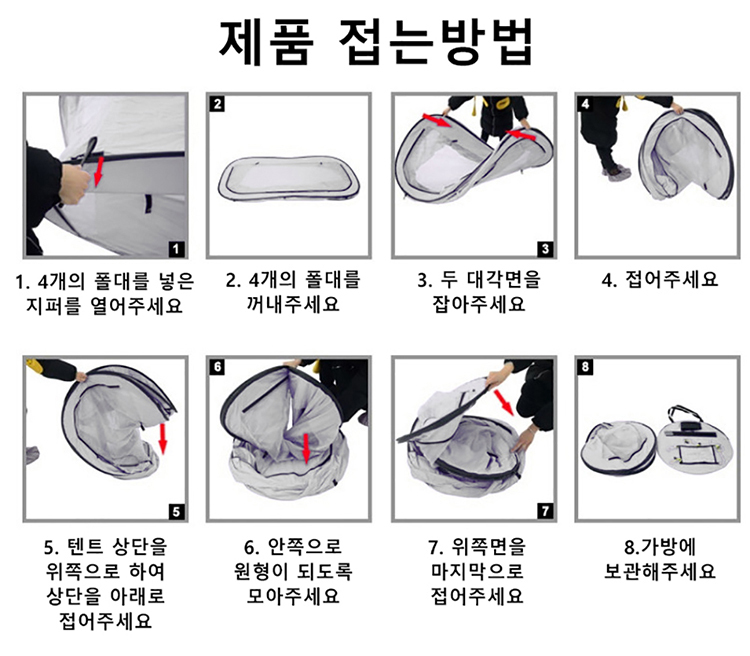 제품 접는방법

1

1. 4개의 폴대를 넣은 지퍼를 열어주세요

2

2. 4개의 폴대를 꺼내주세요

3

3. 두 대각면을 잡아주세요

4

4. 접어주세요

5

5. 텐트 상단을 위쪽으로 하여 상단을 아래로 접어주세요

6

6. 안쪽으로 원형이 되도록 모아주세요

7

7. 위쪽면을 마지막으로 접어주세요

8

8.가방에 보관해주세요