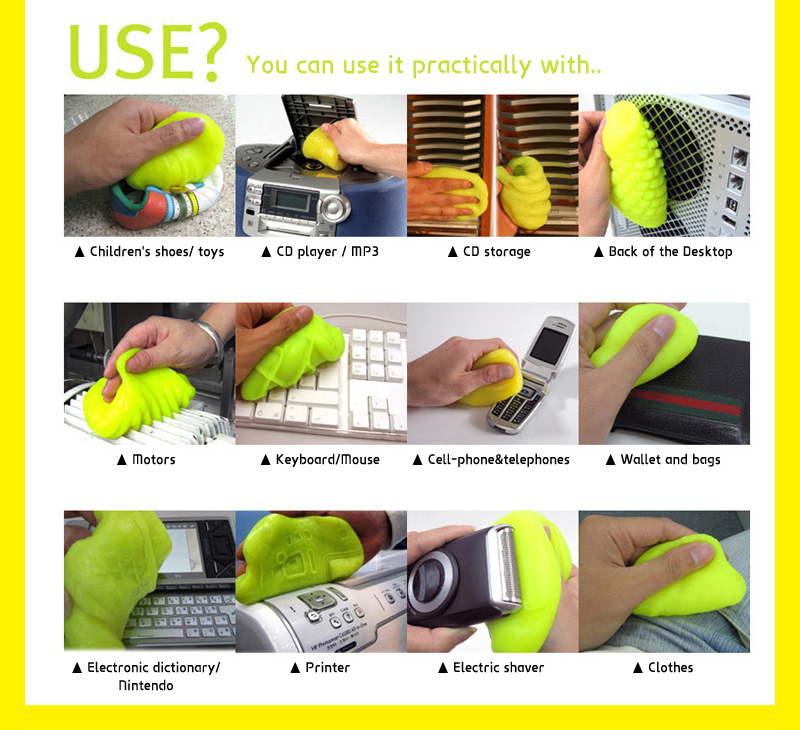 USE? You can use it practically with..

▲ Children's shoes/ toys

▲ CD player / MP3

▲ CD storage

▲ Back of the Desktop

▲ Motors

▲ Keyboard/Mouse

▲ Cell-phone&telephones

▲ Wallet and bags

▲ Electronic dictionary/ Nintendo

▲ Printer

▲ Electric shaver

▲ Clothes