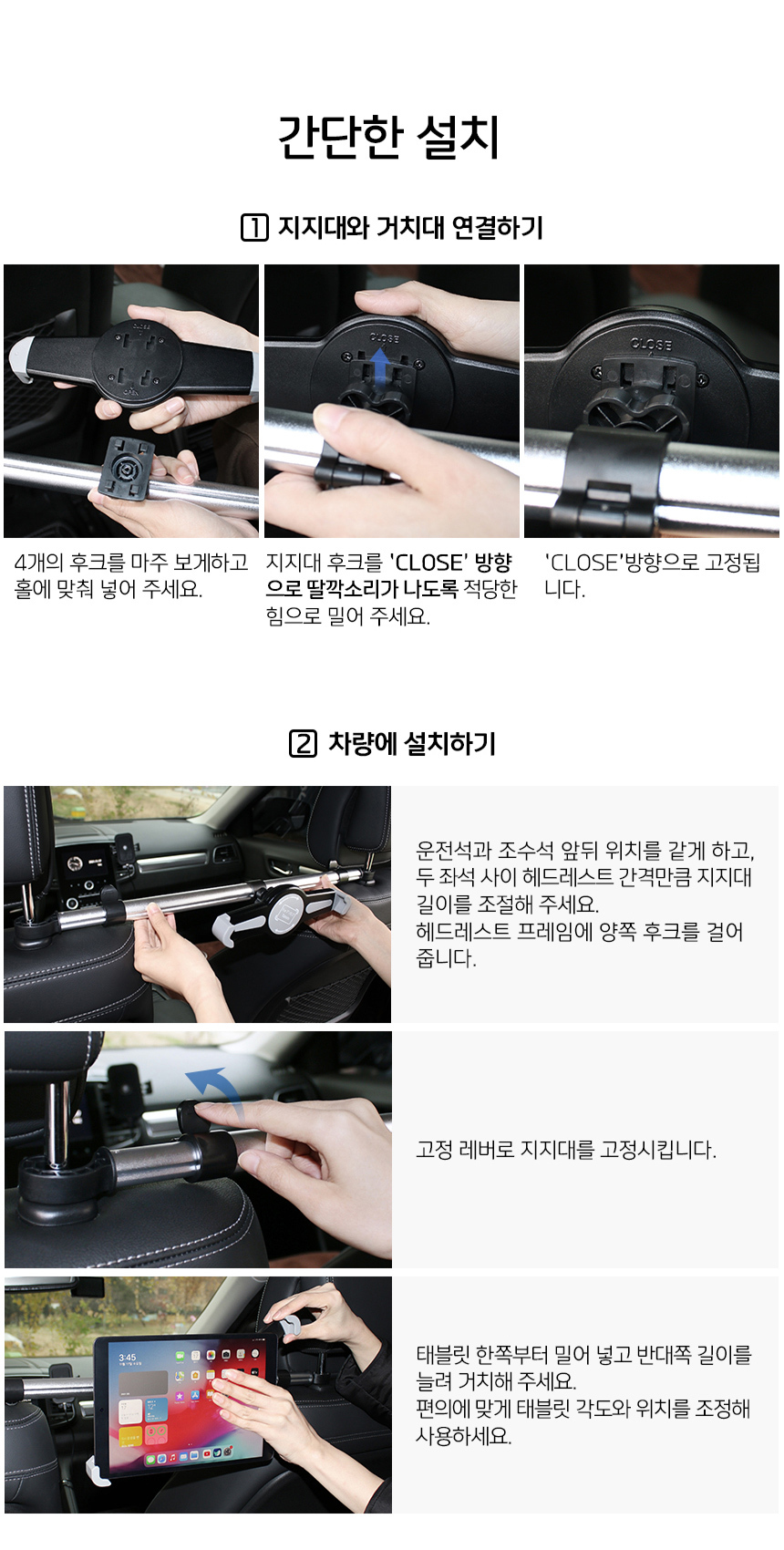 간단한 설치

1 지지대와 거치대 연결하기

CLOSE

CLOSE

CLOSE

4개의 후크를 마주 보게하고 홀에 맞춰 넣어 주세요.

지지대 후크를 'CLOSE' 방향으로 딸깍소리가 나도록 적당한 힘으로 밀어 주세요.

'CLOSE'방향으로 고정됩니다.

2 차량에 설치하기

운전석과 조수석 앞뒤 위치를 같게 하고, 두 좌석 사이 헤드레스트 간격만큼 지지대 길이를 조절해 주세요.
헤드레스트 프레임에 양쪽 후크를 걸어 줍니다.

고정 레버로 지지대를 고정시킵니다.

3:45

태블릿 한쪽부터 밀어 넣고 반대쪽 길이를 늘려 거치해 주세요.
편의에 맞게 태블릿 각도와 위치를 조정해 사용하세요.