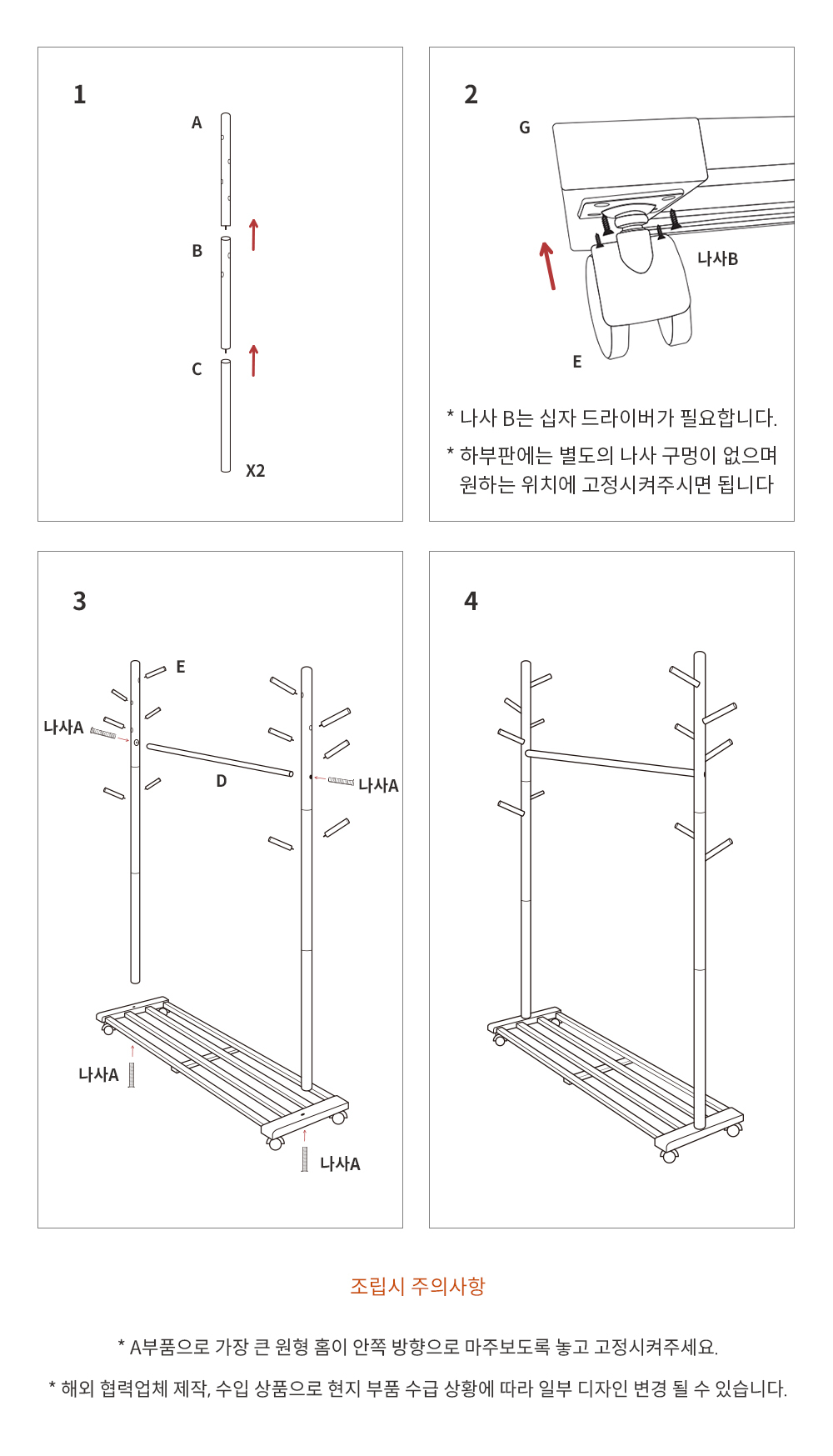 1

A

B

C

X2

2

G

나사B

E

* 나사 B는 십자 드라이버가 필요합니다.

* 하부판에는 별도의 나사 구멍이 없으며 원하는 위치에 고정시켜주시면 됩니다

3

E

나사A

D

나사A

나사A

나사A

4

조립시 주의사항

* A부품으로 가장 큰 원형 홈이 안쪽 방향으로 마주보도록 놓고 고정시켜주세요.

* 해외 협력업체 제작, 수입 상품으로 현지 부품 수급 상황에 따라 일부 디자인 변경 될 수 있습니다.