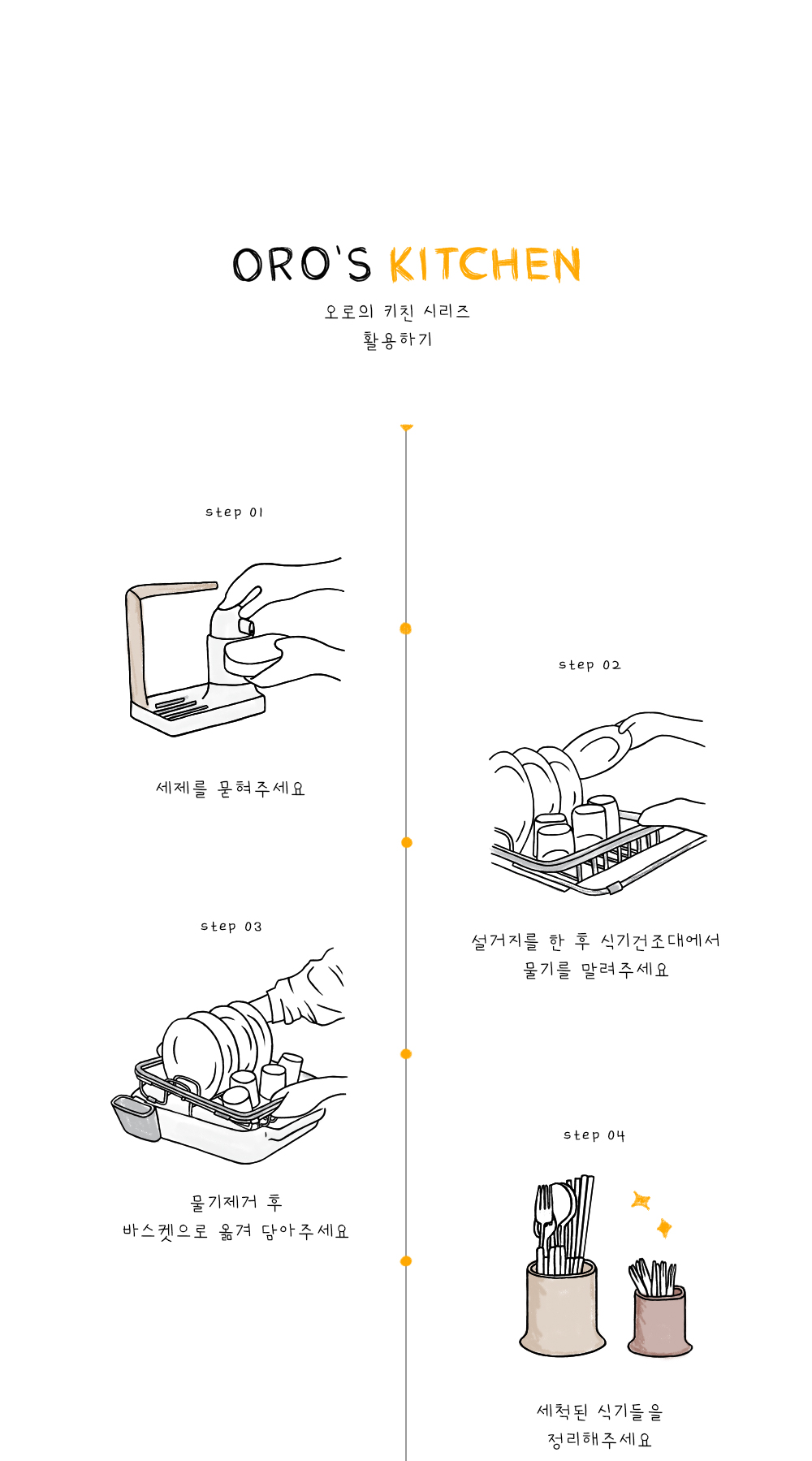 ORO'S KITCHEN

오로의 키친 시리즈
활용하기

step 01

세제를 묻혀주세요

step 02

설거지를 한 후 식기건조대에서
물기를 말려주세요

step 03

물기제거 후
바스켓으로 옮겨 담아주세요

step 04

세척된 식기들을
정리해주세요