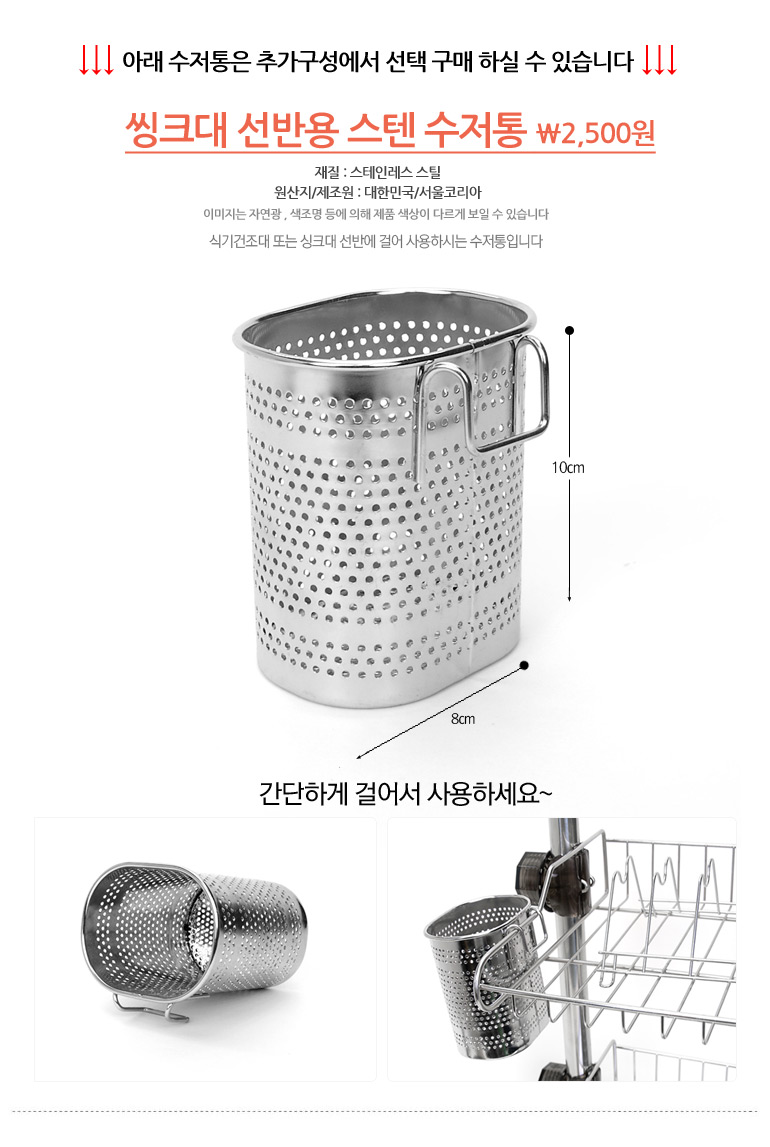 ↓↓↓ 아래 수저통은 추가구성에서 선택 구매 하실 수 있습니다 ↓↓↓

씽크대 선반용 스텐 수저통 ₩2,500원

재질 : 스테인레스 스틸
원산지/제조원 : 대한민국/서울코리아
이미지는 자연광 , 색조명 등에 의해 제품 색상이 다르게 보일 수 있습니다

식기건조대 또는 싱크대 선반에 걸어 사용하시는 수저통입니다

10cm

8cm

간단하게 걸어서 사용하세요~