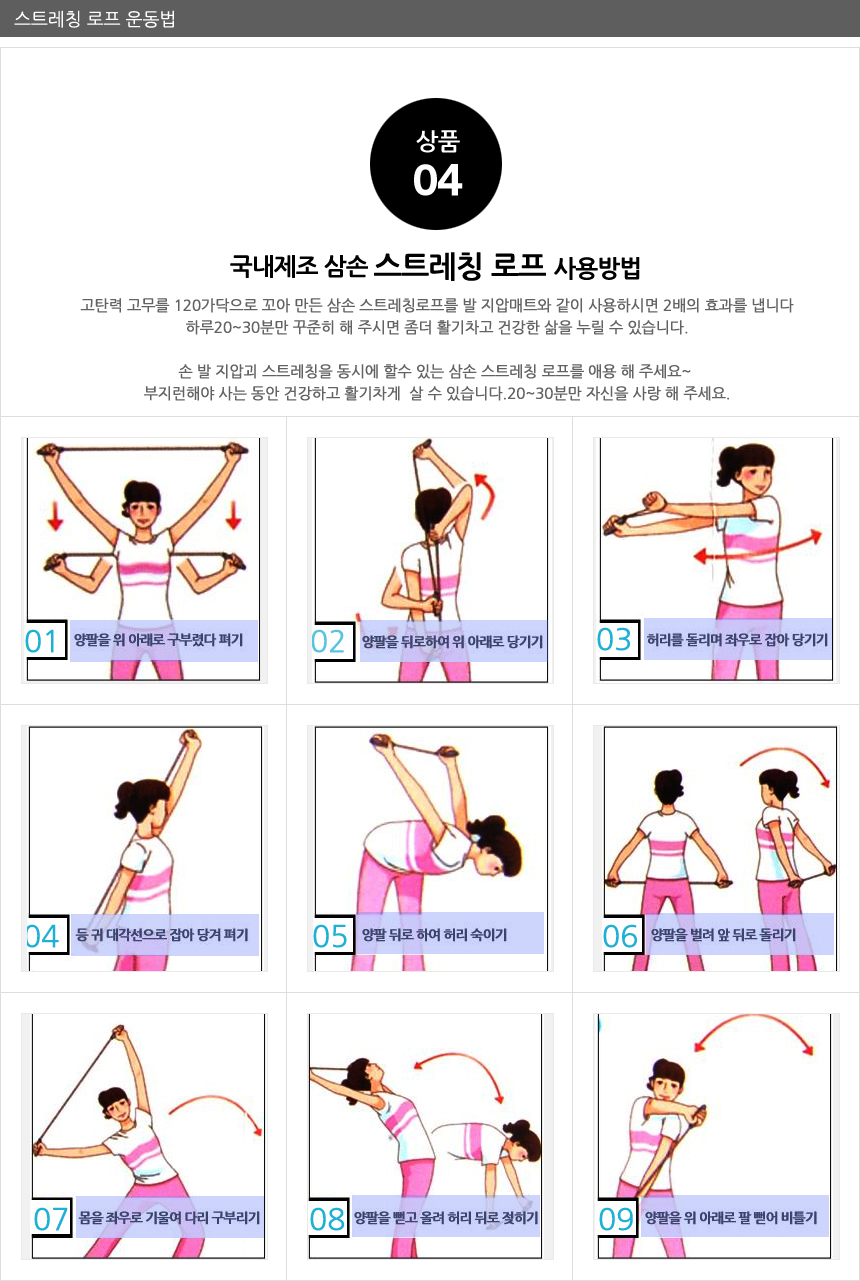 스트레칭 로프 운동법

상품
04

국내제조 삼손 스트레칭 로프 사용방법

고탄력 고무를 120가닥으로 꼬아 만든 삼손 스트레칭로프를 발 지압매트와 같이 사용하시면 2배의 효과를 냅니다
하루20~30분만 꾸준히 해 주시면 좀더 활기차고 건강한 삶을 누릴 수 있습니다.

손 발 지압괴 스트레칭을 동시에 할수 있는 삼손 스트레칭 로프를 애용 해 주세요~
부지런해야 사는 동안 건강하고 활기차게 살 수 있습니다.20~30분만 자신을 사랑 해 주세요.

01 양팔을 위 아래로 구부렸다 펴기

02 양팔을 뒤로하여 위 아래로 당기기

03 허리를 돌리며 좌우로 잡아 당기기

04 등 귀 대각선으로 잡아 당겨 펴기

05 양팔 뒤로 하여 허리 숙이기

06 양팔을 벌려 앞 뒤로 돌리기

07 몸을 좌우로 기울여 다리 구부리기

08 양팔을 뻗고 올려 허리 뒤로 젖히기

09 양팔을 위 아래로 팔 뻗어 비틀기